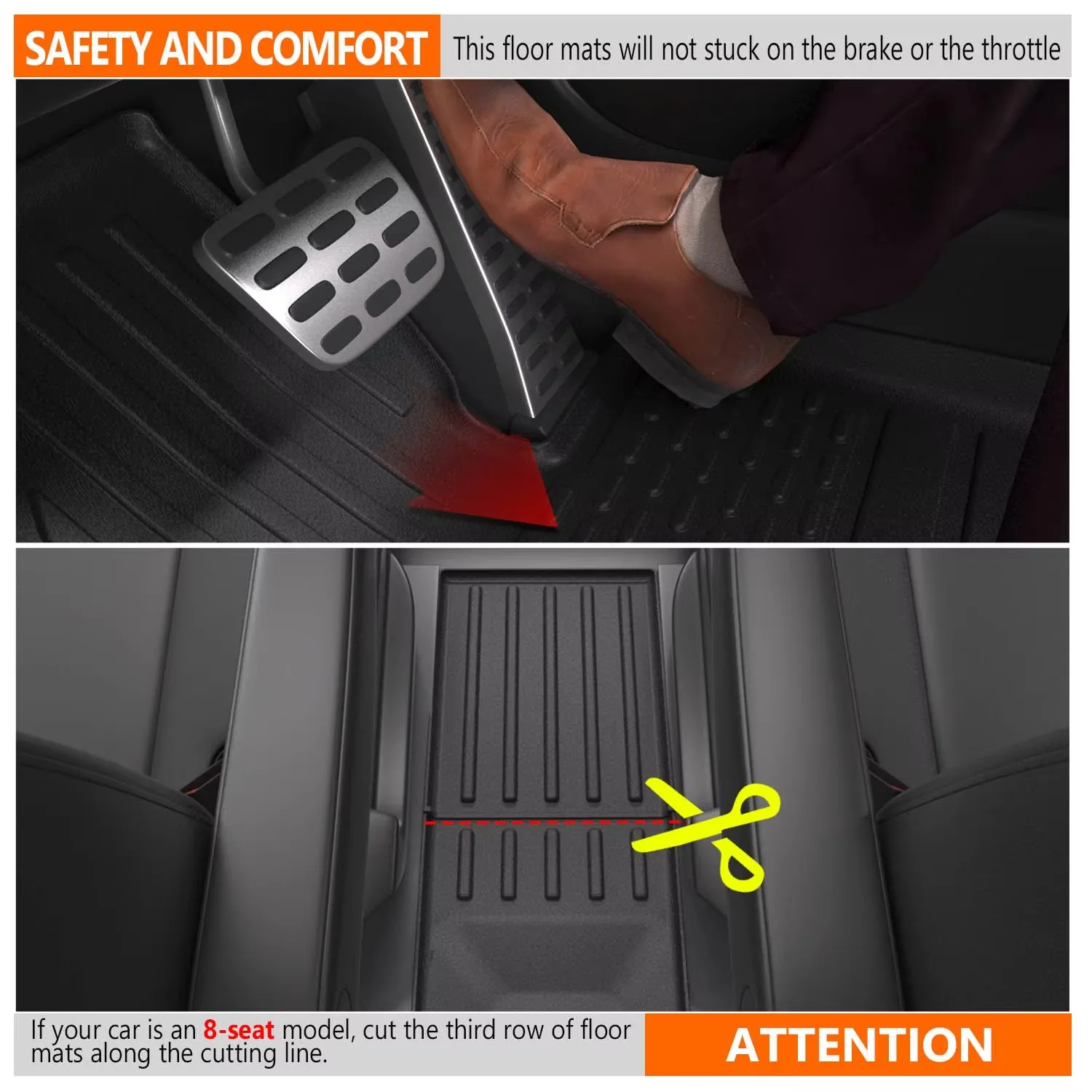 SAFETY AND COMFORT

This floor mats will not stuck on the brake or the throttle

If your car is an 8-seat model, cut the third row of floor mats along the cutting line.

ATTENTION