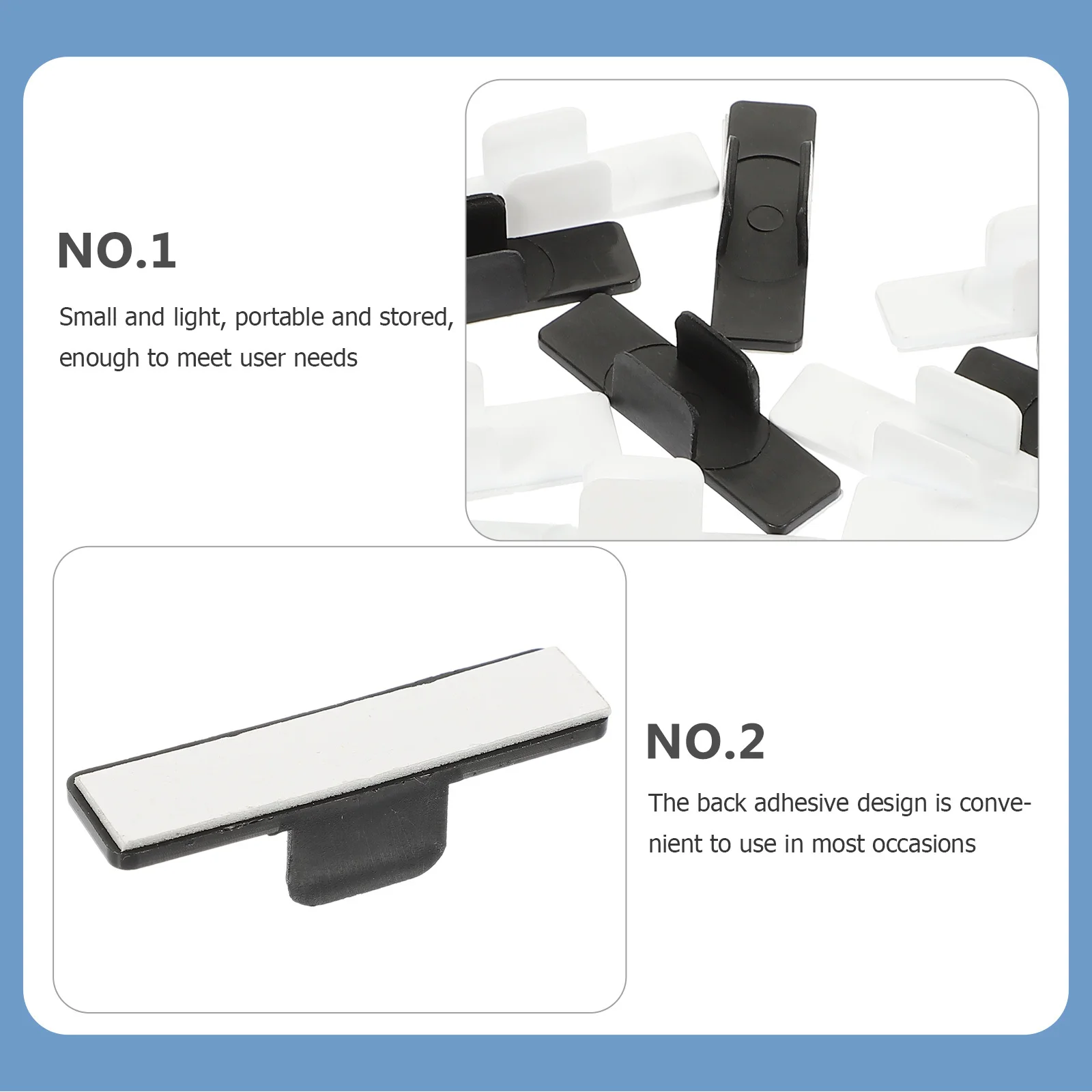 NO.1

Small and light, portable and stored, enough to meet user needs

NO.2

The back adhesive design is convenient to use in most occasions