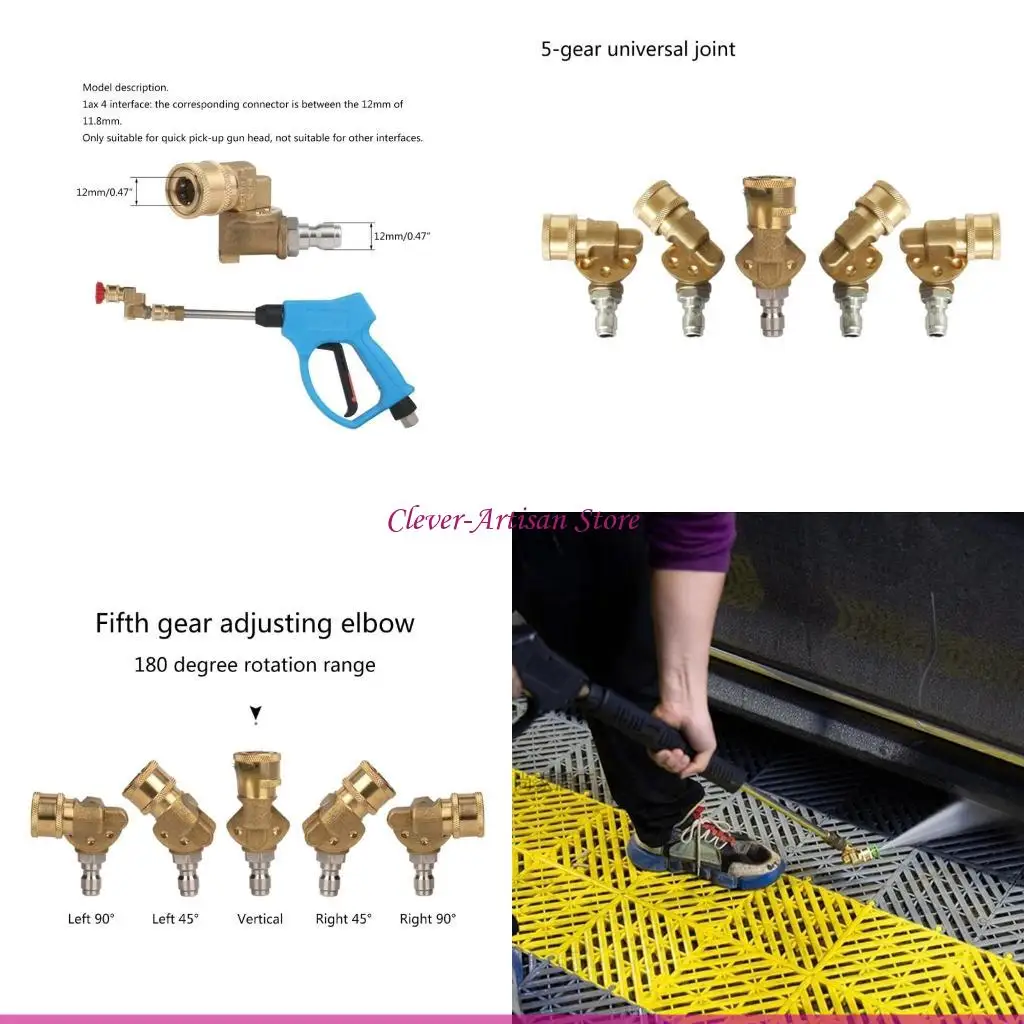 Model description.
1ax 4 interface: the corresponding connector is between the 12mm of 11.8mm.
Only suitable for quick pick-up gun head, not suitable for other interfaces.

12mm/0.47"

12mm/0.47"

5-gear universal joint

Clever-Artisan Store

Fifth gear adjusting elbow

180 degree rotation range

Left 90°
Left 45°
Vertical
Right 45°
Right 90°