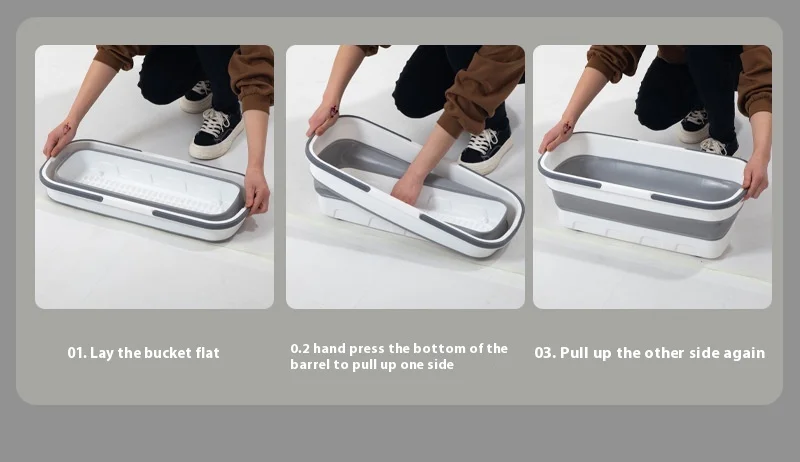 01. Lay the bucket flat

0.2 hand press the bottom of the barrel to pull up one side

03. Pull up the other side again