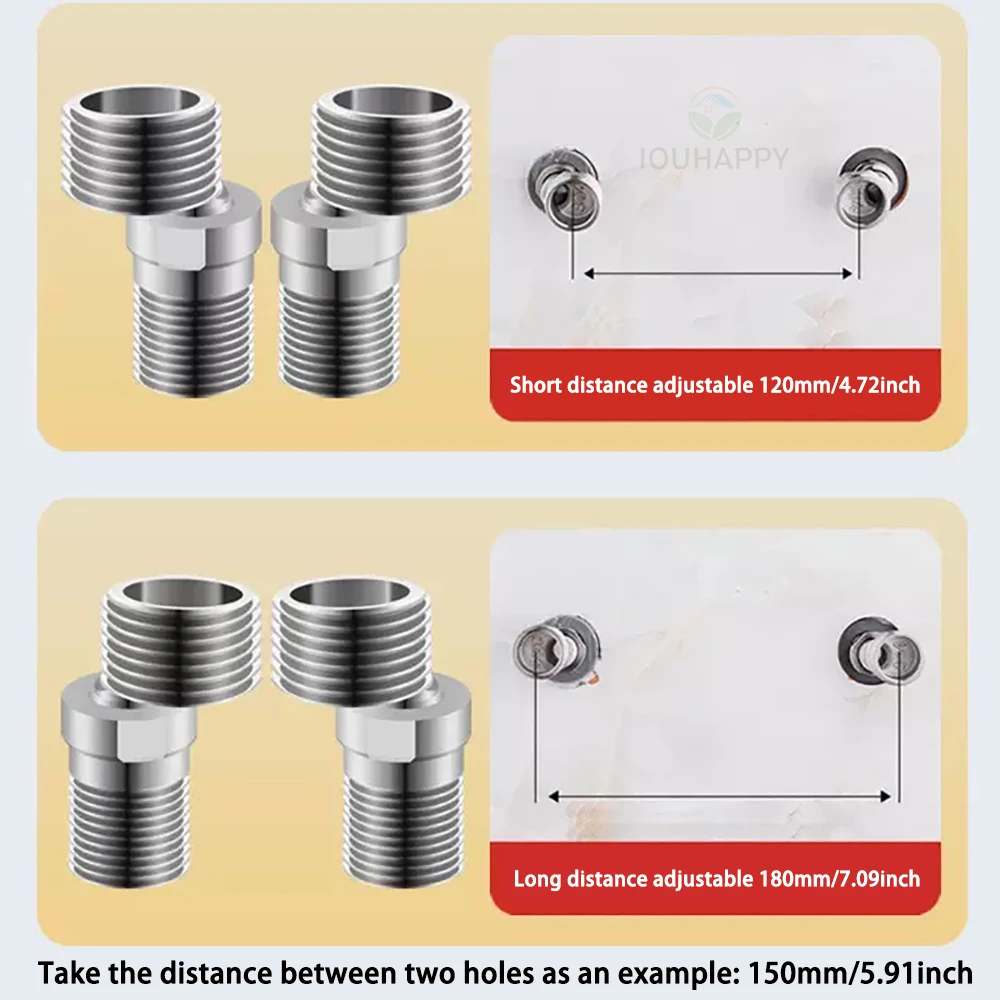 IOUHAPPY

Short distance adjustable 120mm/4.72inch

Long distance adjustable 180mm/7.09inch

Take the distance between two holes as an example: 150mm/5.91inch