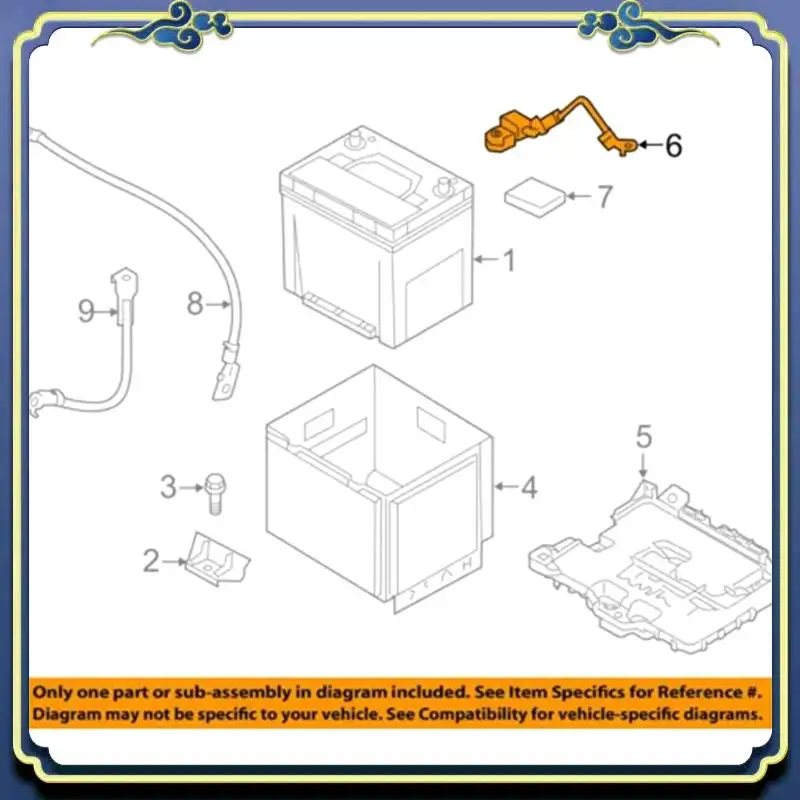 6

7

1

9

8

5

3

4

2

Only one part or sub-assembly in diagram included. See Item Specifics for Reference #.
Diagram may not be specific to your vehicle. See Compatibility for vehicle-specific diagrams.