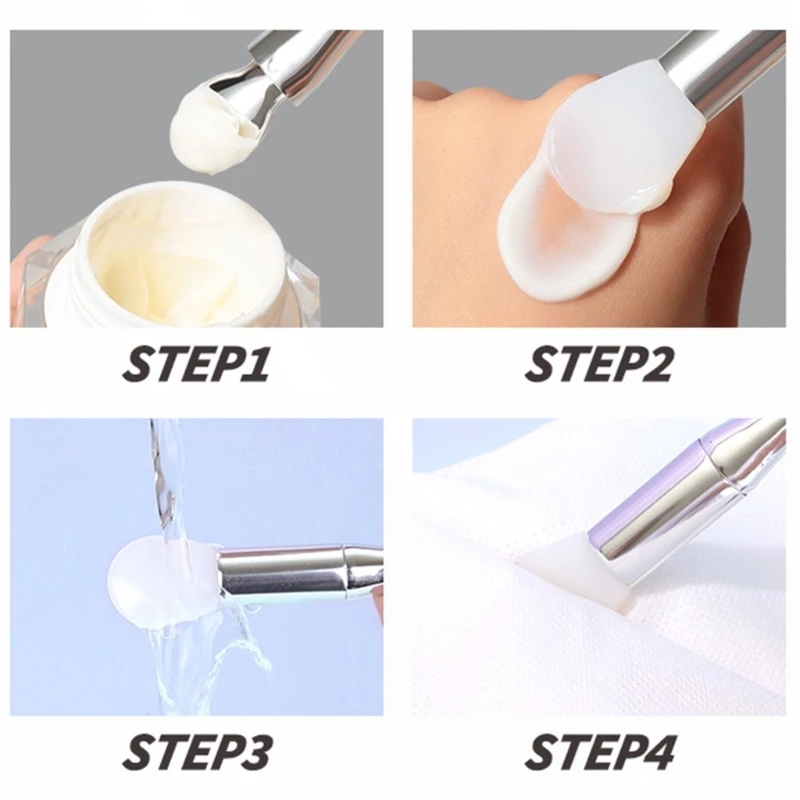 STEP1

STEP2

STEP3

STEP4