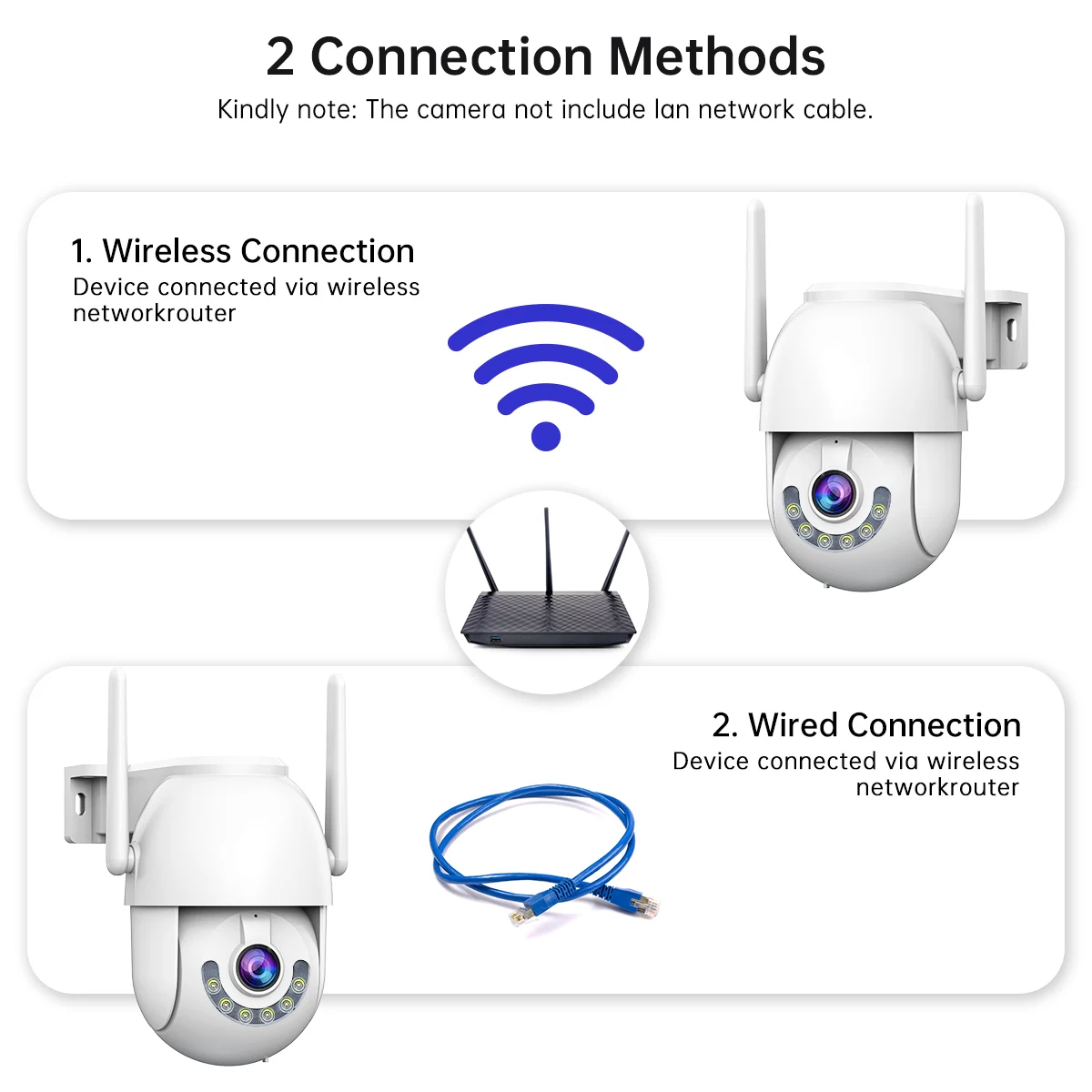 2 Connection Methods

Kindly note: The camera not include lan network cable.

1. Wireless Connection

Device connected via wireless networkrouter

2. Wired Connection

Device connected via wireless networkrouter