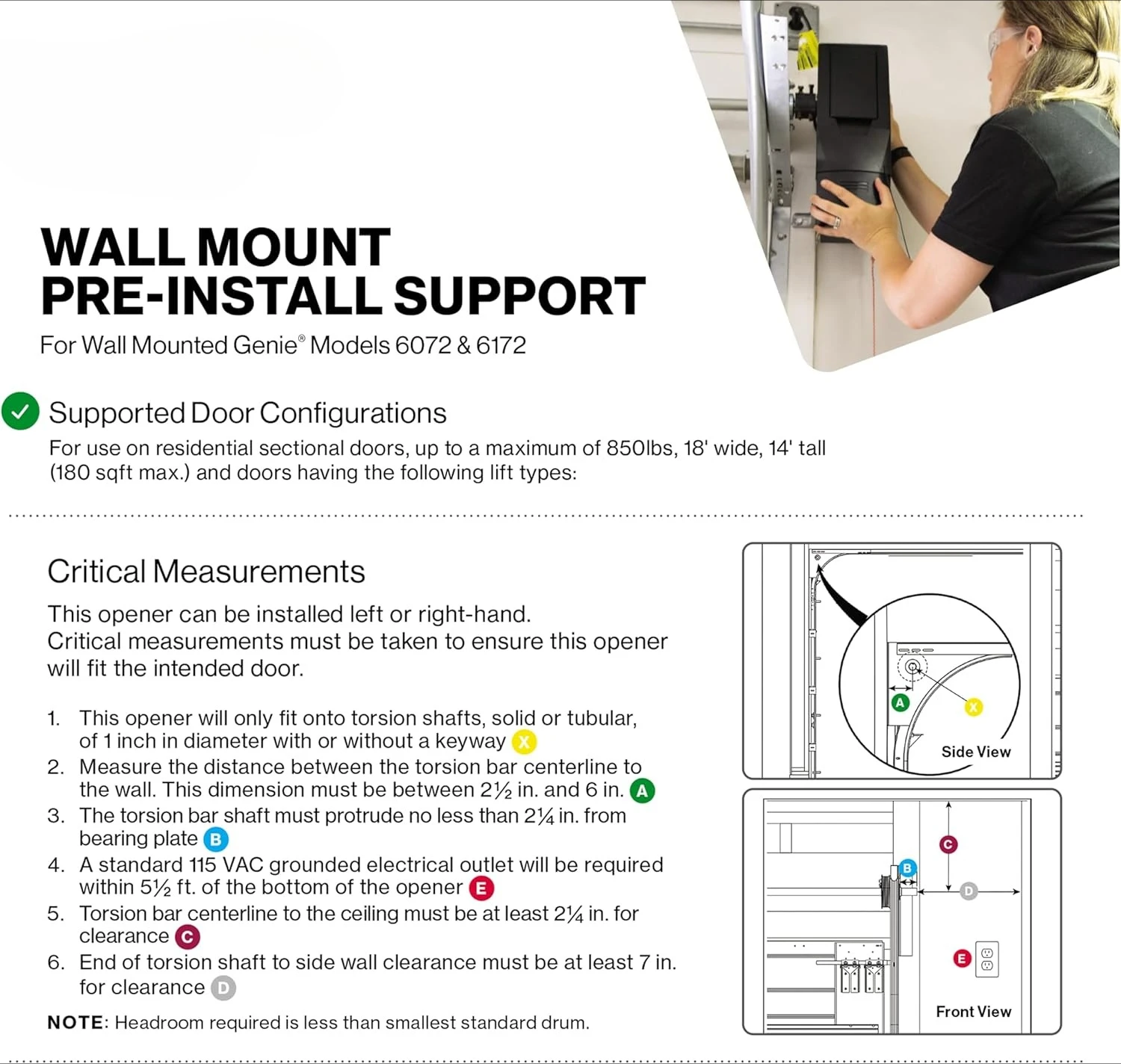 WALL MOUNT PRE-INSTALL SUPPORT

For Wall Mounted Genie® Models 6072 & 6172

Supported Door Configurations

For use on residential sectional doors, up to a maximum of 850lbs, 18' wide, 14' tall (180 sqft max.) and doors having the following lift types:

Critical Measurements

This opener can be installed left or right-hand. Critical measurements must be taken to ensure this opener will fit the intended door.

1. This opener will only fit onto torsion shafts, solid or tubular, of 1 inch in diameter with or without a keyway X
2. Measure the distance between the torsion bar centerline to the wall. This dimension must be between 2½ in. and 6 in. A
3. The torsion bar shaft must protrude no less than 2¼ in. from bearing plate B
4. A standard 115 VAC grounded electrical outlet will be required within 5½ ft. of the bottom of the opener E
5. Torsion bar centerline to the ceiling must be at least 2¼ in. for clearance C
6. End of torsion shaft to side wall clearance must be at least 7 in. for clearance D

NOTE: Headroom required is less than smallest standard drum.

A
X
Side View

C
B
D
E
Front View