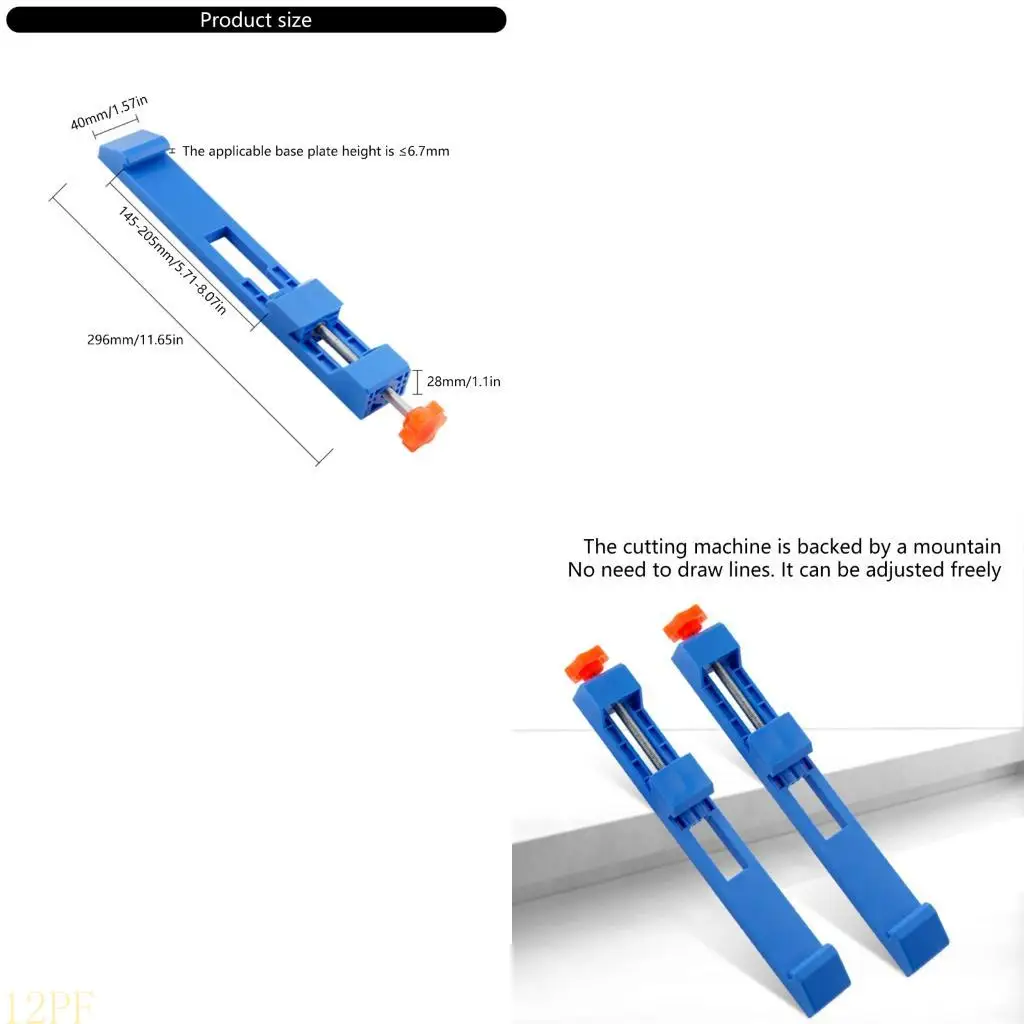 Product size

40mm/1.57in

The applicable base plate height is ≤6.7mm

145-205mm/5.71-8.07in

296mm/11.65in

28mm/1.1in

The cutting machine is backed by a mountain
No need to draw lines. It can be adjusted freely

12PF