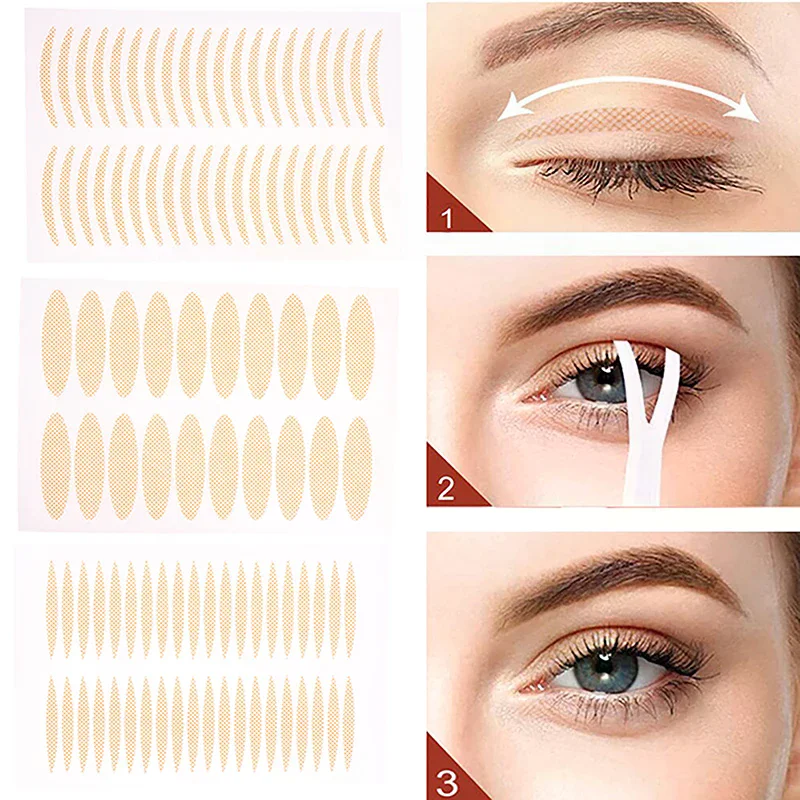 1

2

3