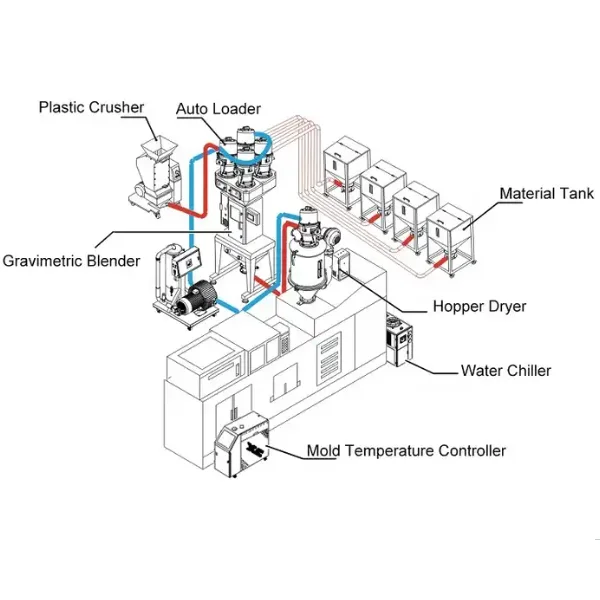 Plastic Crusher

Auto Loader

Material Tank

Gravimetric Blender

Hopper Dryer

Water Chiller

Mold Temperature Controller