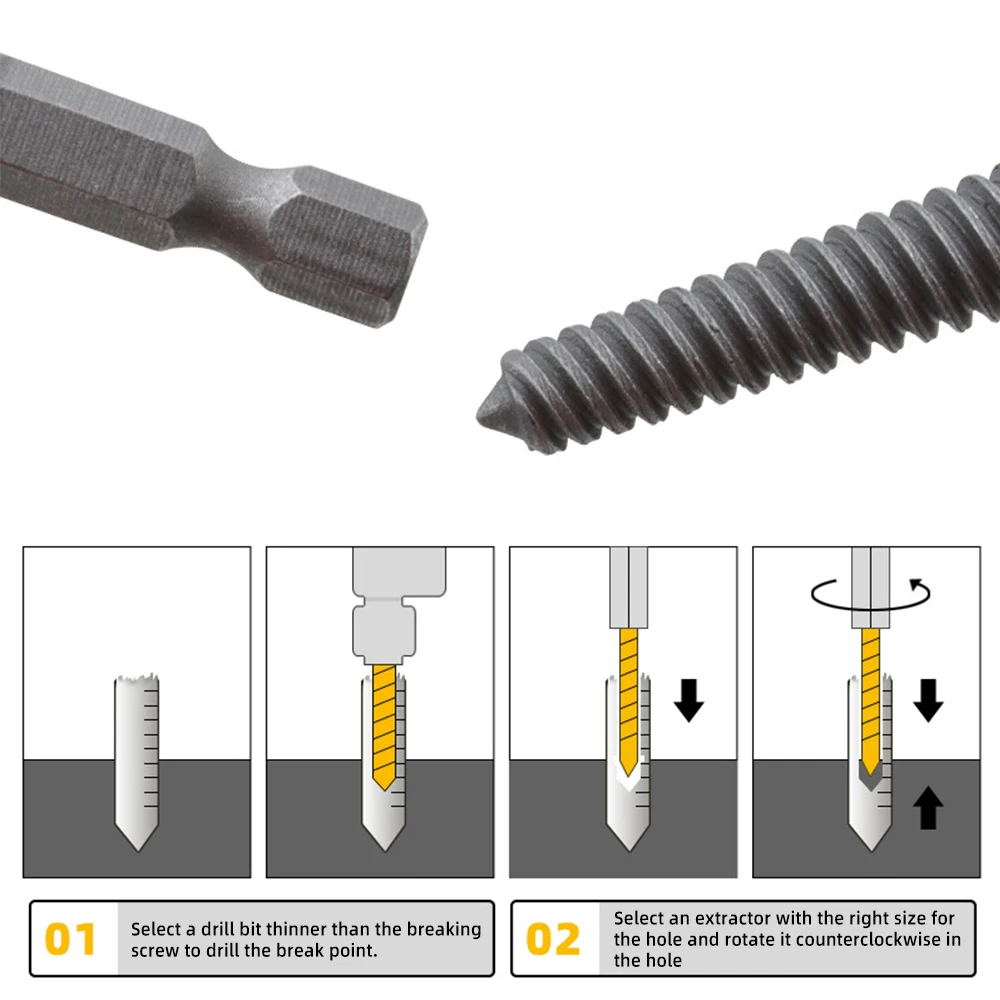 01
Select a drill bit thinner than the breaking screw to drill the break point.

02
Select an extractor with the right size for the hole and rotate it counterclockwise in the hole