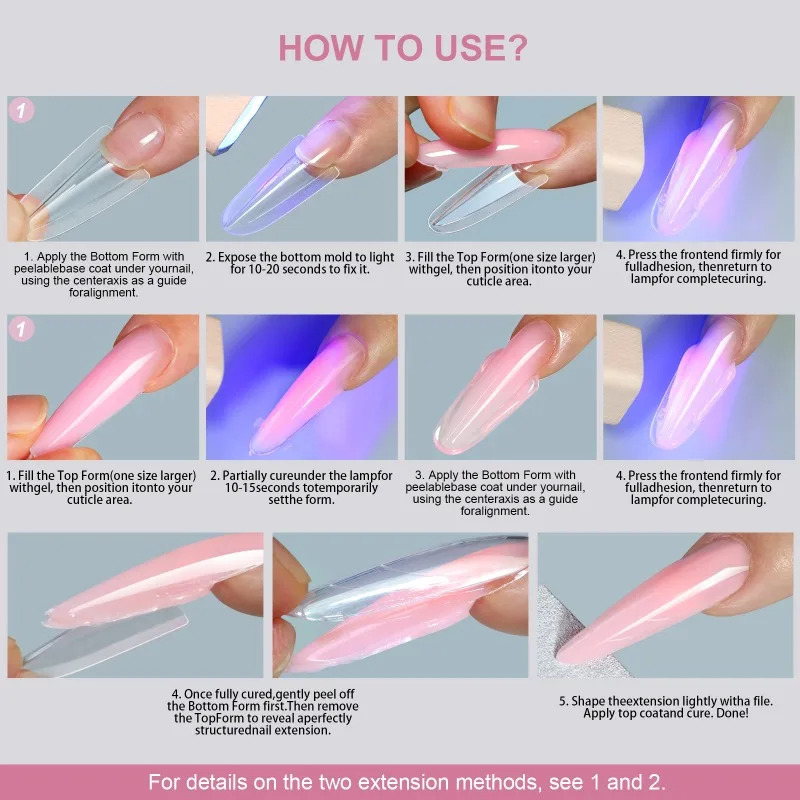 HOW TO USE?

1

1. Apply the Bottom Form with peelablebase coat under yournail, using the centeraxis as a guide foralignment.

2. Expose the bottom mold to light for 10-20 seconds to fix it.

3. Fill the Top Form(one size larger) withgel, then position itonto your cuticle area.

4. Press the frontend firmly for fulladhesion, thenreturn to lampfor completecuring.

1

1. Fill the Top Form(one size larger) withgel, then position itonto your cuticle area.

2. Partially cureunder the lampfor 10-15seconds totemporarily setthe form.

3. Apply the Bottom Form with peelablebase coat under yournail, using the centeraxis as a guide foralignment.

4. Press the frontend firmly for fulladhesion, thenreturn to lampfor completecuring.

4. Once fully cured,gently peel off the Bottom Form first.Then remove the TopForm to reveal aperfectly structurednail extension.

5. Shape theextension lightly witha file. Apply top coatand cure. Done!

For details on the two extension methods, see 1 and 2.