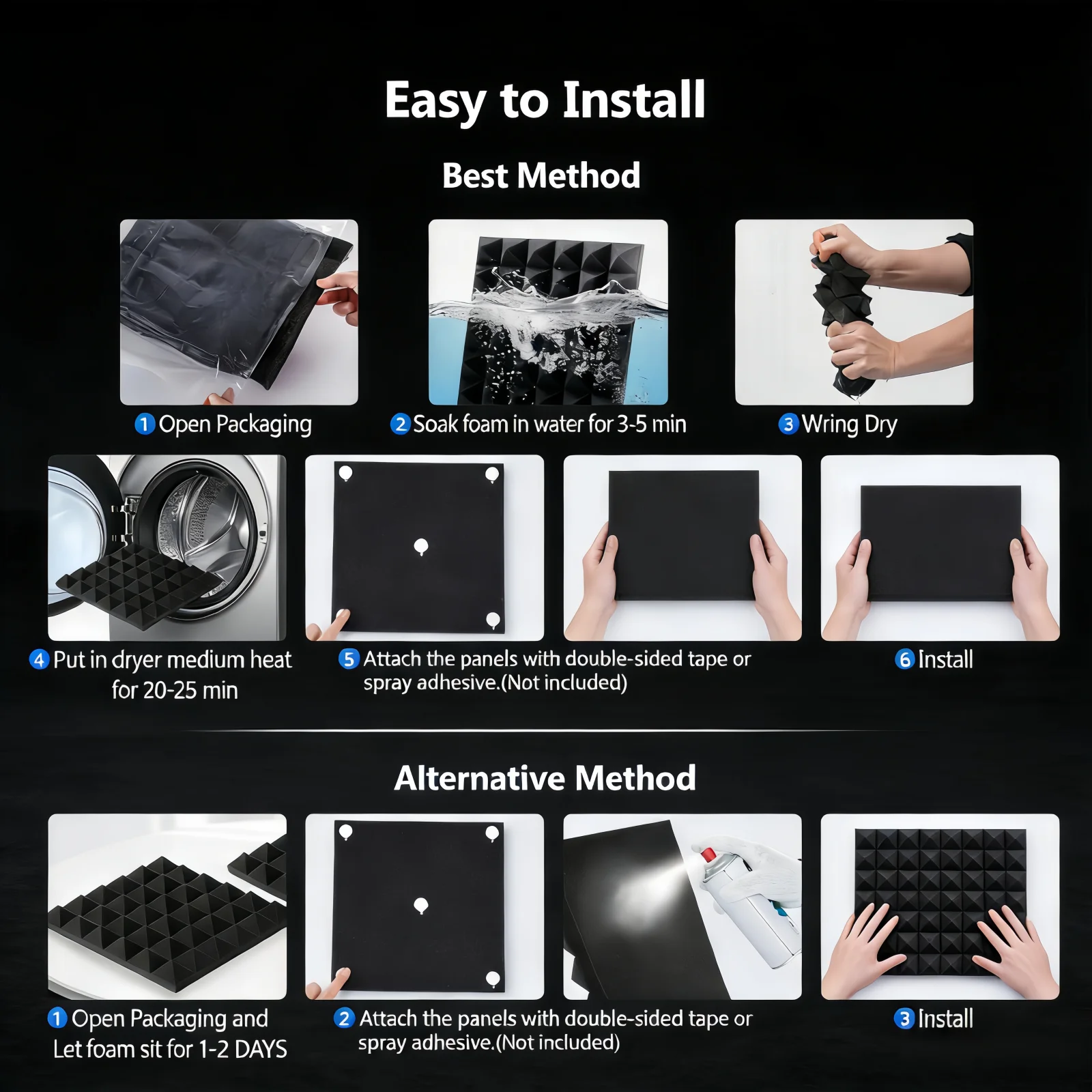 Easy to Install

Best Method

1 Open Packaging

2 Soak foam in water for 3-5 min

3 Wring Dry

4 Put in dryer medium heat for 20-25 min

5 Attach the panels with double-sided tape or spray adhesive.(Not included)

6 Install

Alternative Method

1 Open Packaging and Let foam sit for 1-2 DAYS

2 Attach the panels with double-sided tape or spray adhesive.(Not included)

3 Install