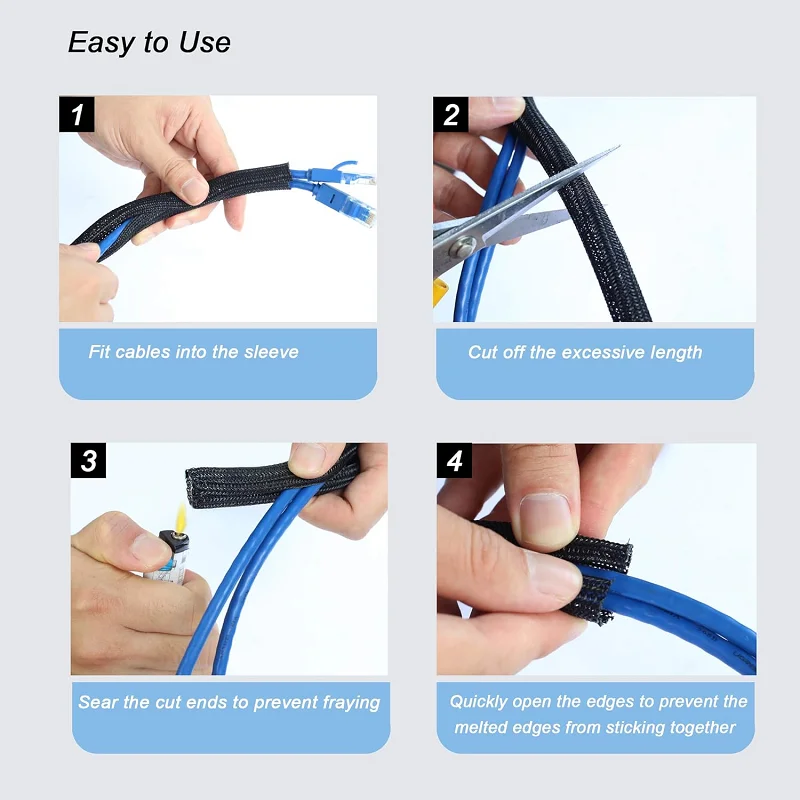 Easy to Use

1

Fit cables into the sleeve

2

Cut off the excessive length

3

Sear the cut ends to prevent fraying

4

Quickly open the edges to prevent the melted edges from sticking together