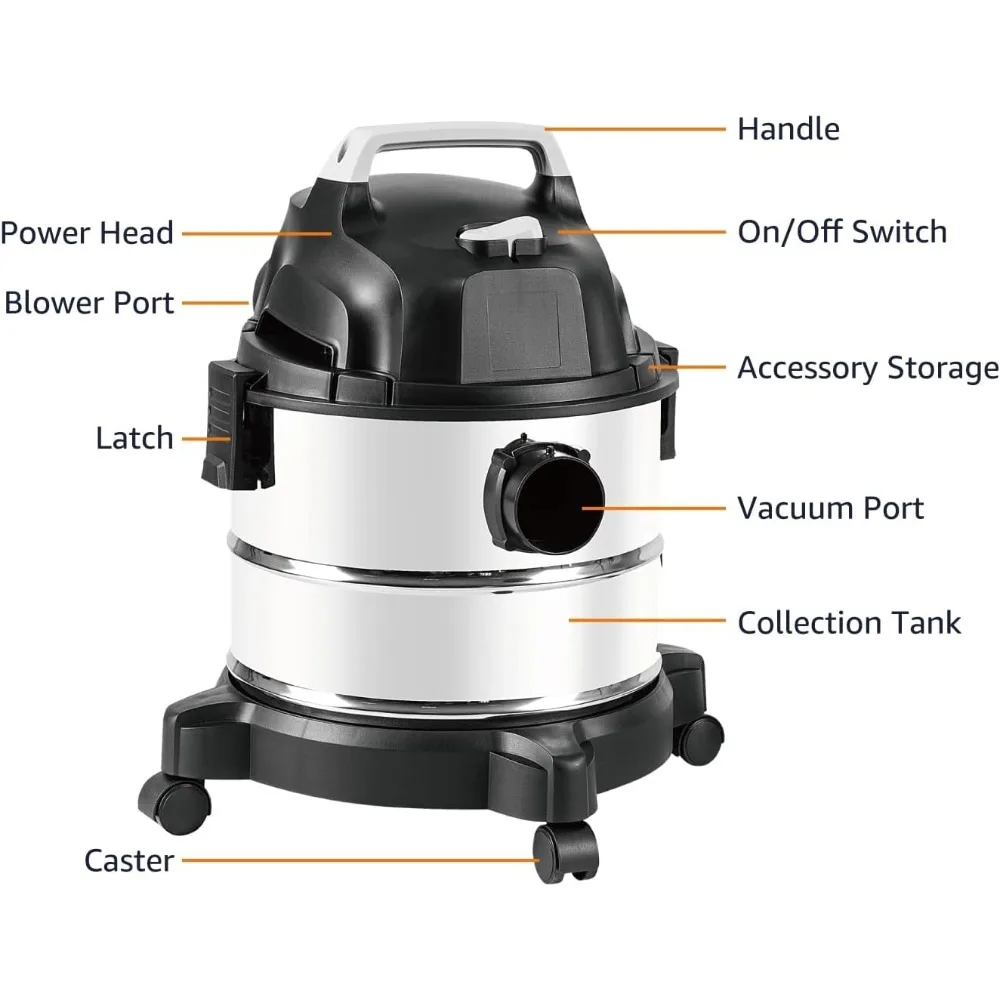 Handle
Power Head
On/Off Switch
Blower Port
Accessory Storage
Latch
Vacuum Port
Collection Tank
Caster