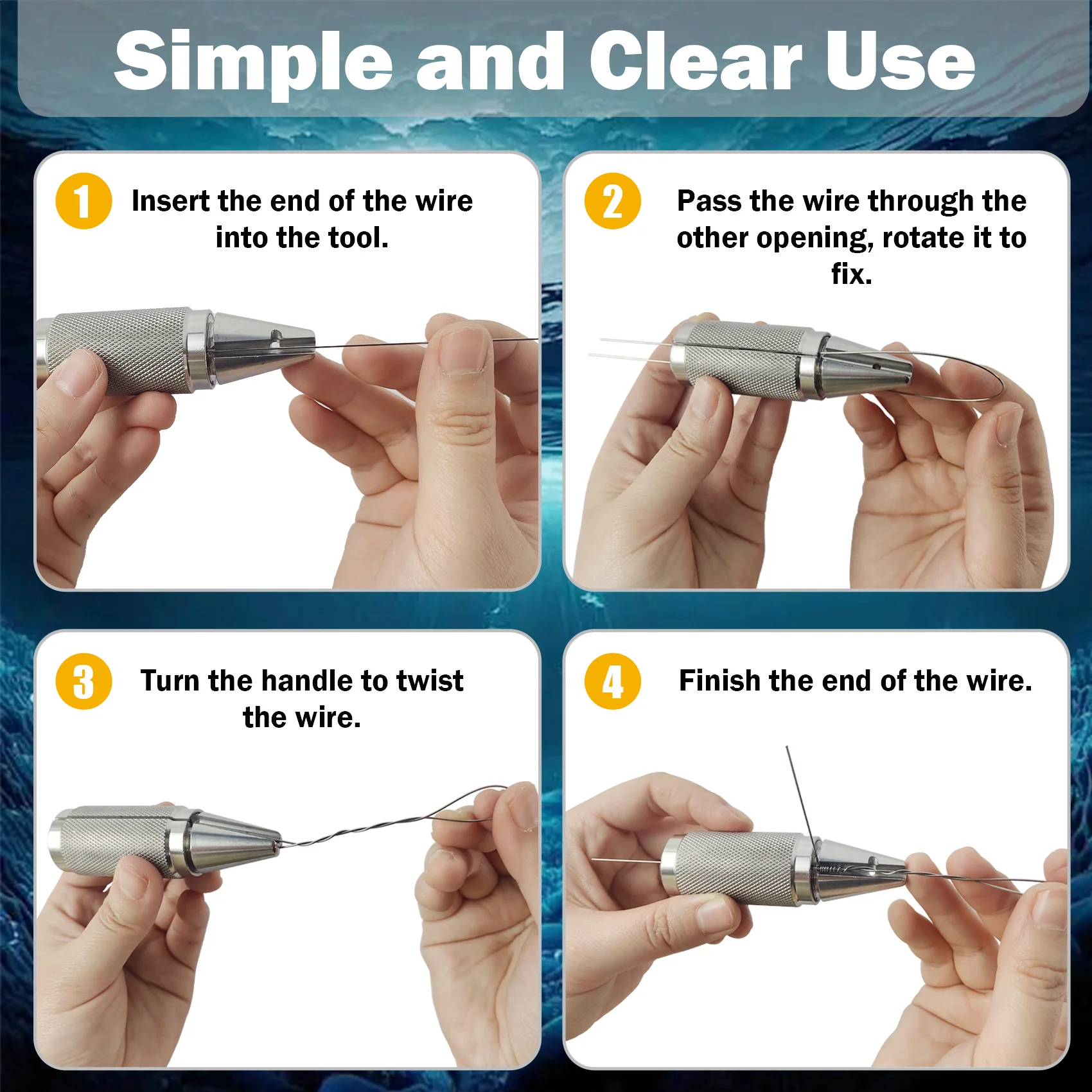 Simple and Clear Use

1 Insert the end of the wire into the tool.

2 Pass the wire through the other opening, rotate it to fix.

3 Turn the handle to twist the wire.

4 Finish the end of the wire.