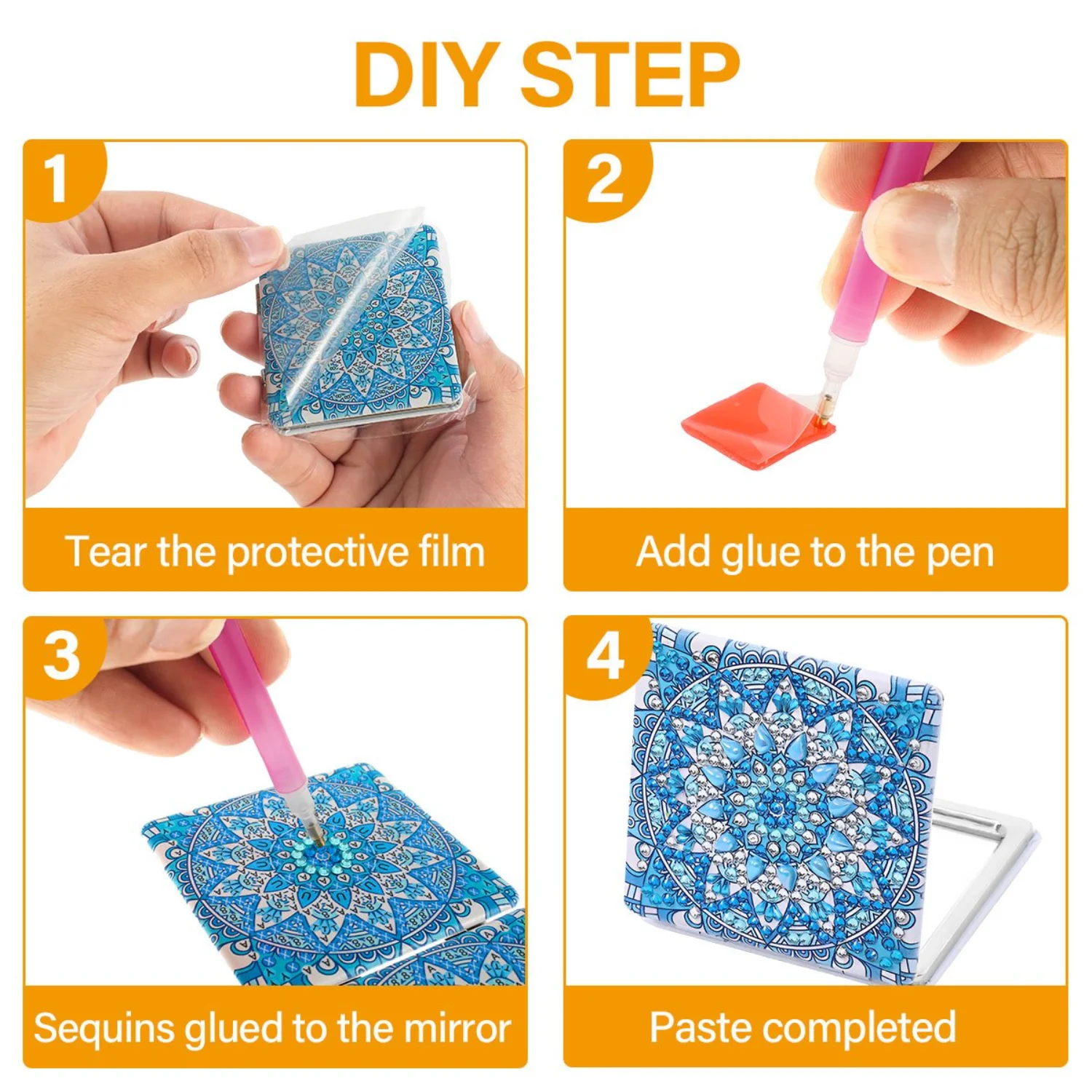 DIY STEP

1

Tear the protective film

2

Add glue to the pen

3

Sequins glued to the mirror

4

Paste completed