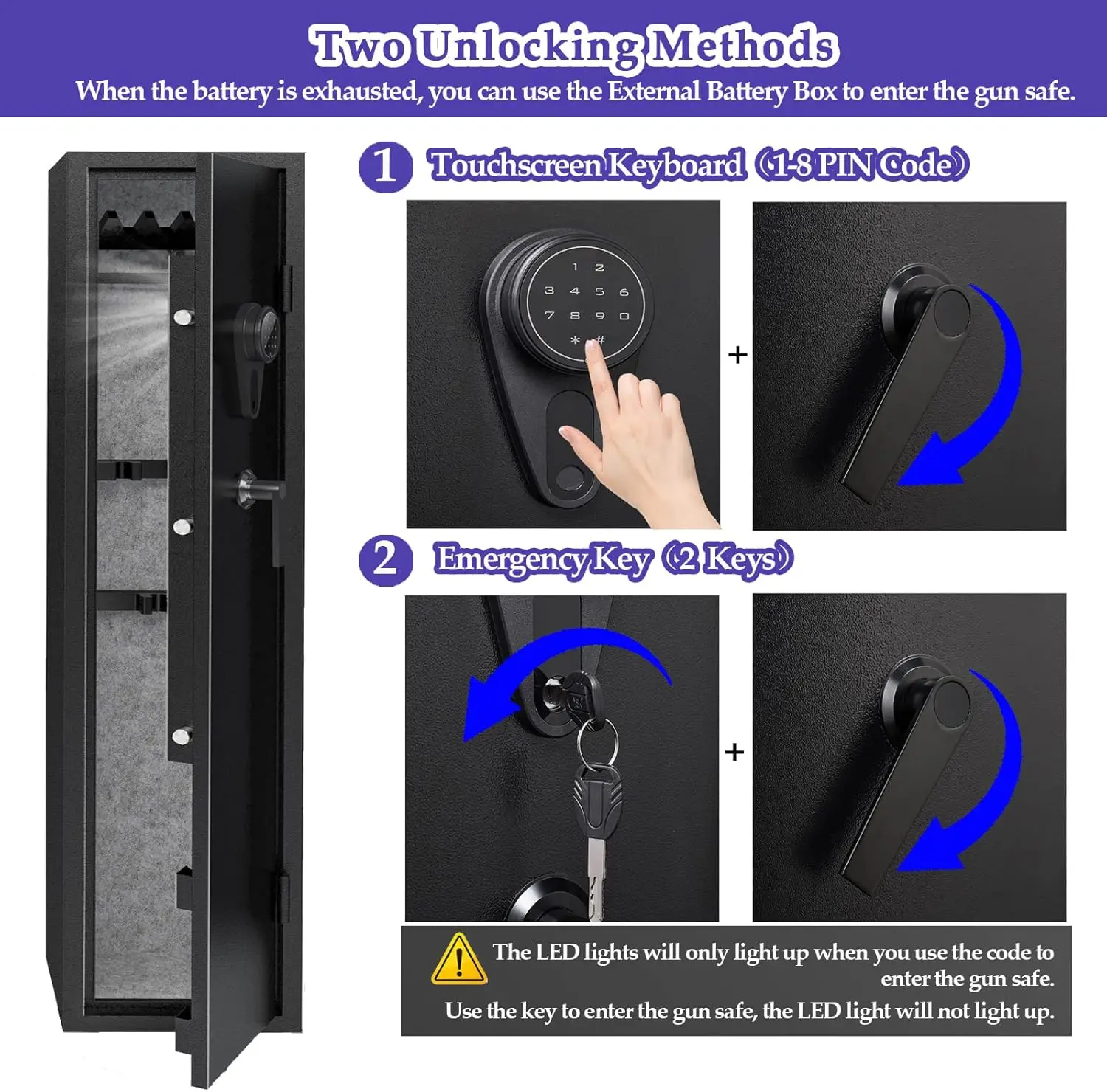 Two Unlocking Methods
When the battery is exhausted, you can use the External Battery Box to enter the gun safe.

1 Touchscreen Keyboard (1-8 PIN Code)

1 2
3 4 5 6
7 8 9 0
* #

+

2 Emergency Key (2 Keys)

+

The LED lights will only light up when you use the code to enter the gun safe.
Use the key to enter the gun safe, the LED light will not light up.