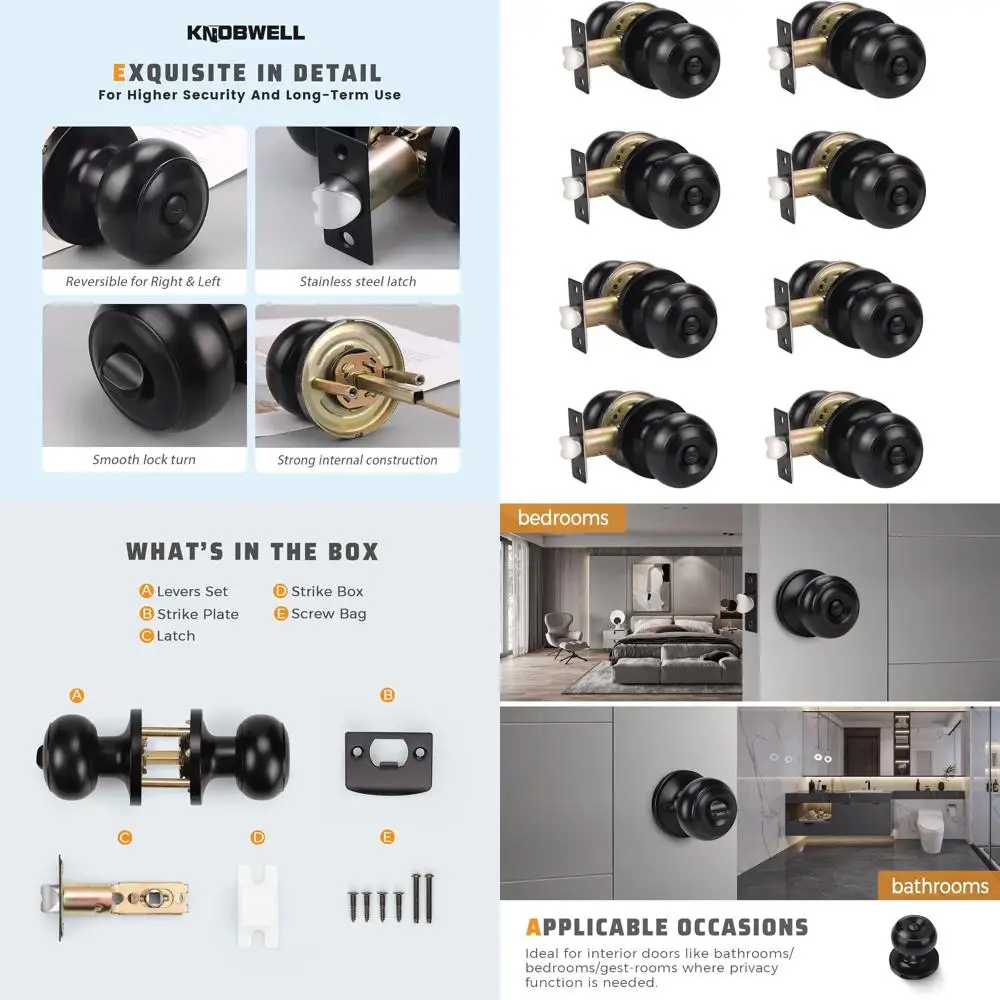 KNOBWELL

EXQUISITE IN DETAIL

For Higher Security And Long-Term Use

Reversible for Right & Left

Stainless steel latch

Smooth lock turn

Strong internal construction

WHAT'S IN THE BOX

A Levers Set
B Strike Plate
C Latch
D Strike Box
E Screw Bag

A

B

C

D

E

bedrooms

bathrooms

APPLICABLE OCCASIONS

Ideal for interior doors like bathrooms/ bedrooms/gest-rooms where privacy function is needed.