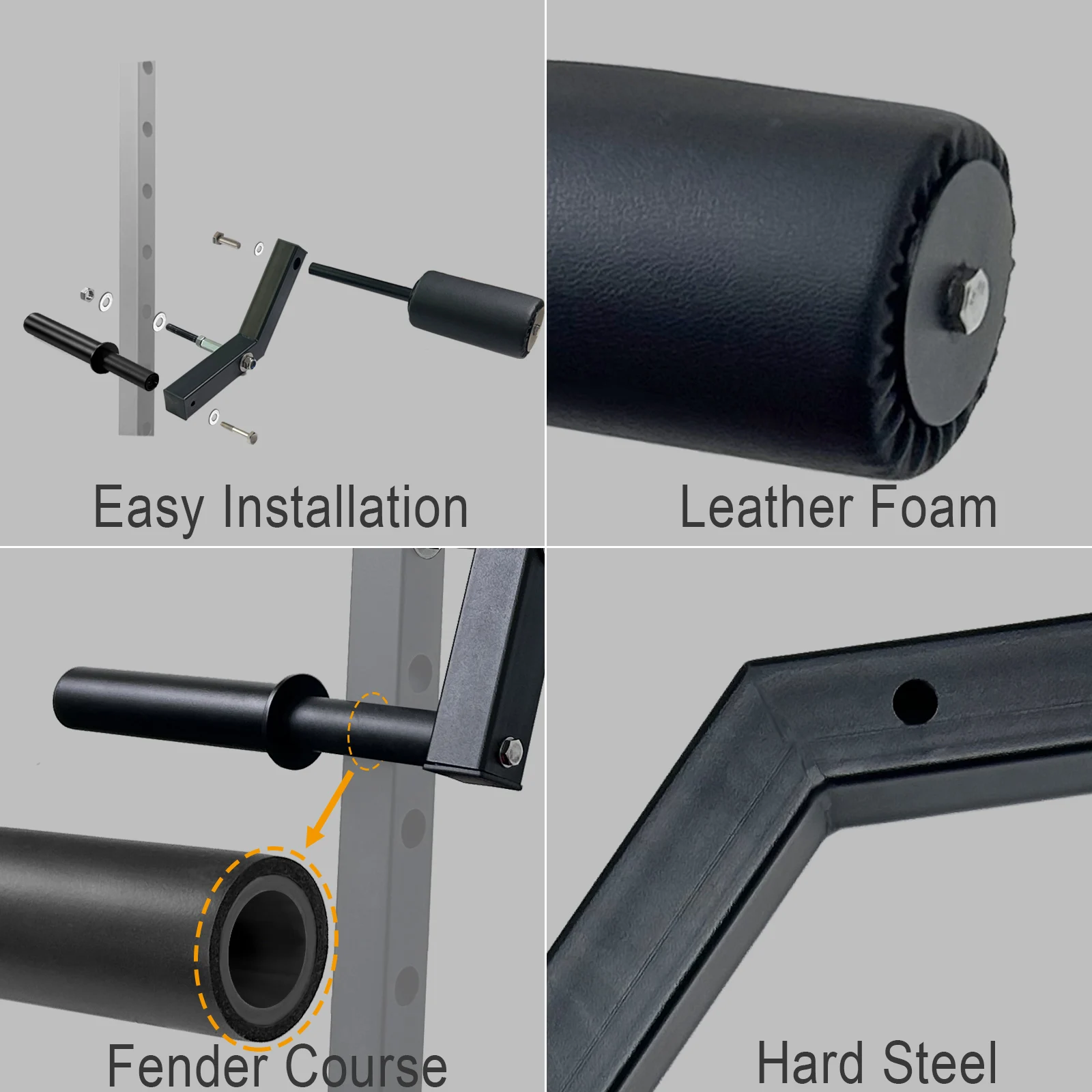 Easy Installation

Leather Foam

Fender Course

Hard Steel