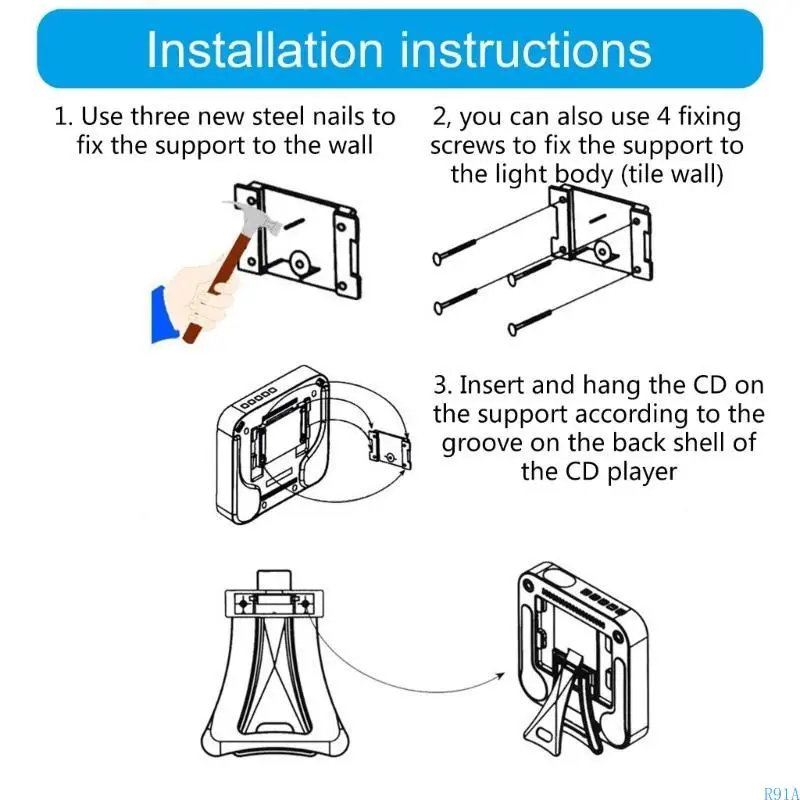 Installation instructions

1. Use three new steel nails to fix the support to the wall

2, you can also use 4 fixing screws to fix the support to the light body (tile wall)

3. Insert and hang the CD on the support according to the groove on the back shell of the CD player

R91A