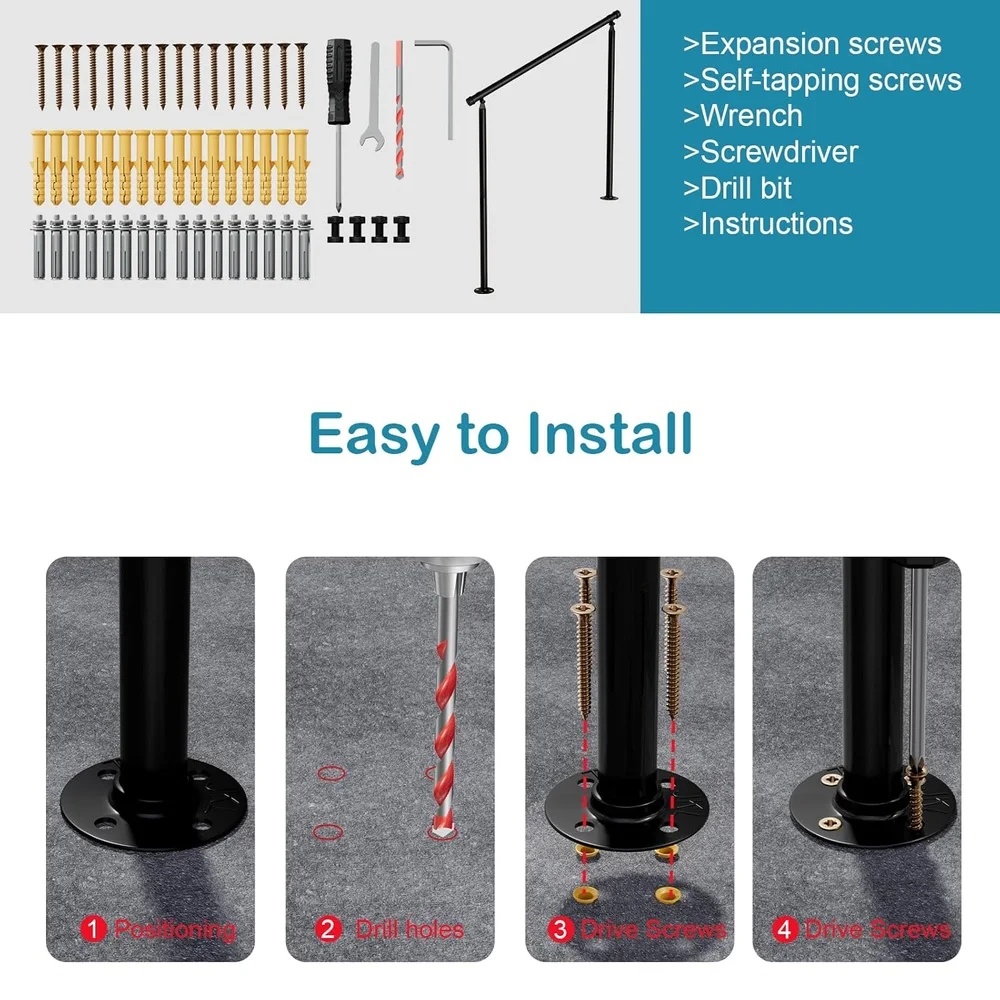 >Expansion screws
>Self-tapping screws
>Wrench
>Screwdriver
>Drill bit
>Instructions

Easy to Install

1 Positioning

2 Drill holes

3 Drive Screws

4 Drive Screws