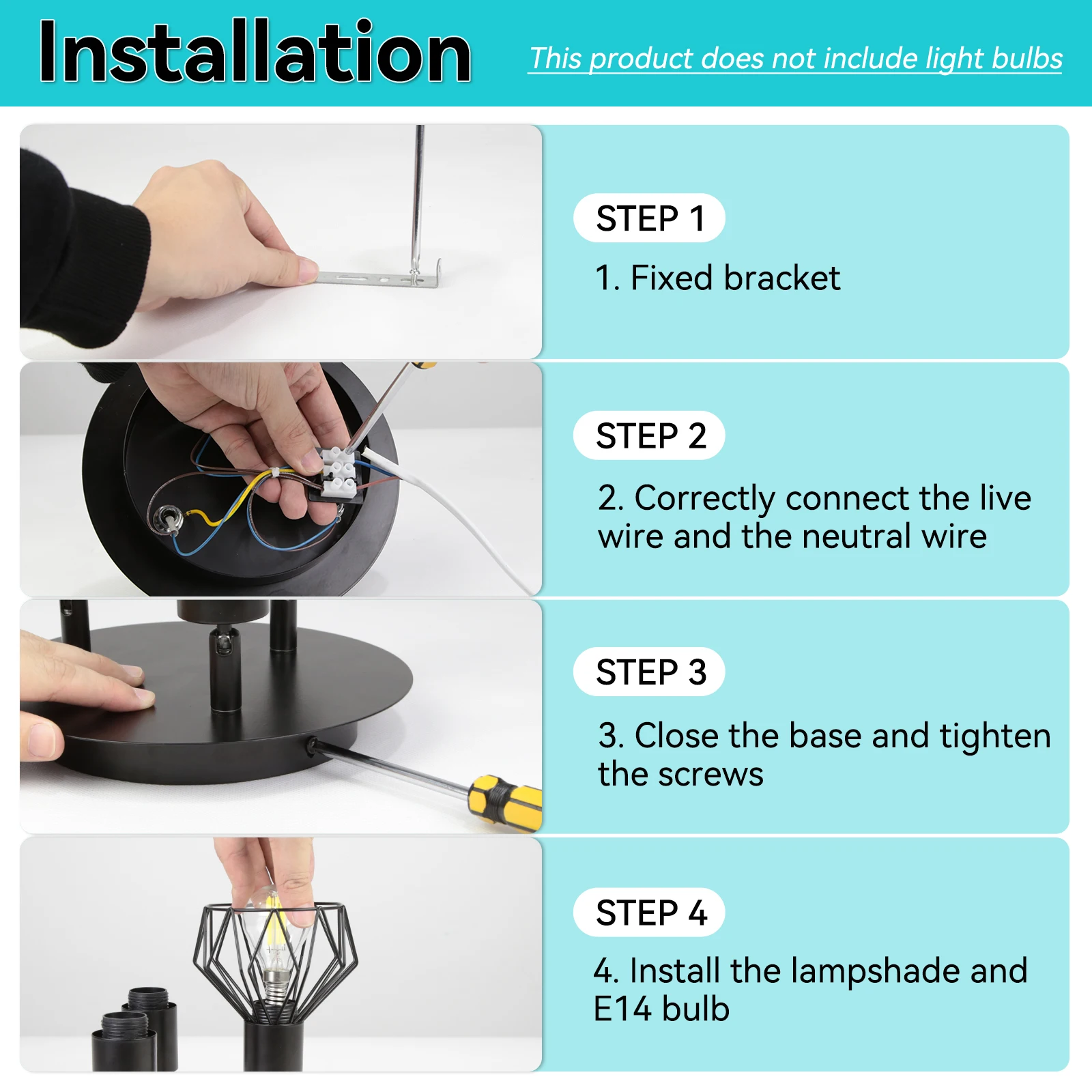 Installation

This product does not include light bulbs

STEP 1

1. Fixed bracket

STEP 2

2. Correctly connect the live wire and the neutral wire

STEP 3

3. Close the base and tighten the screws

STEP 4

4. Install the lampshade and E14 bulb