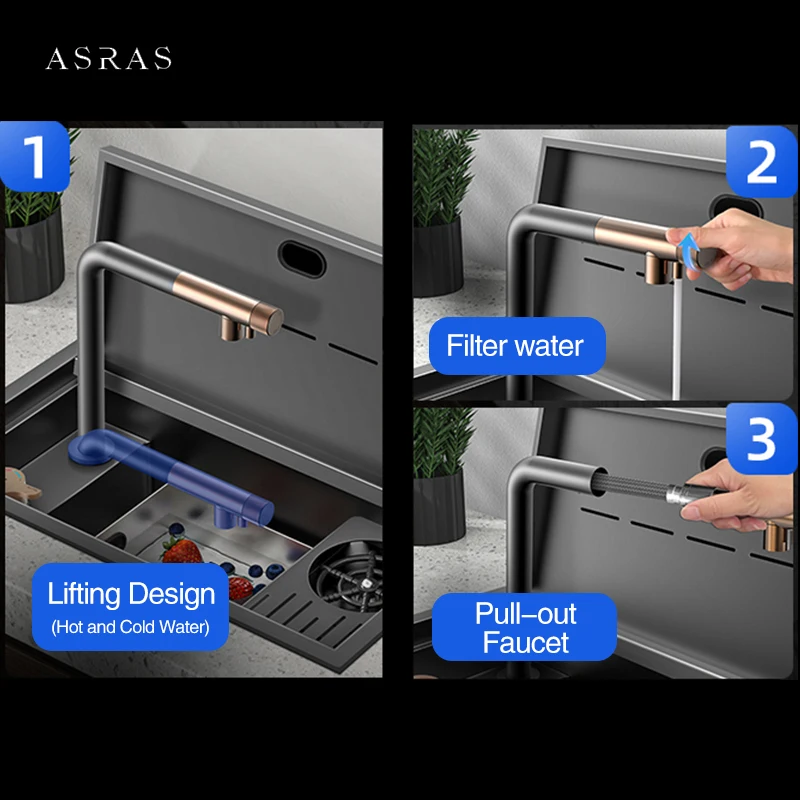 ASRAS

1

Lifting Design
(Hot and Cold Water)

2

Filter water

3

Pull–out Faucet