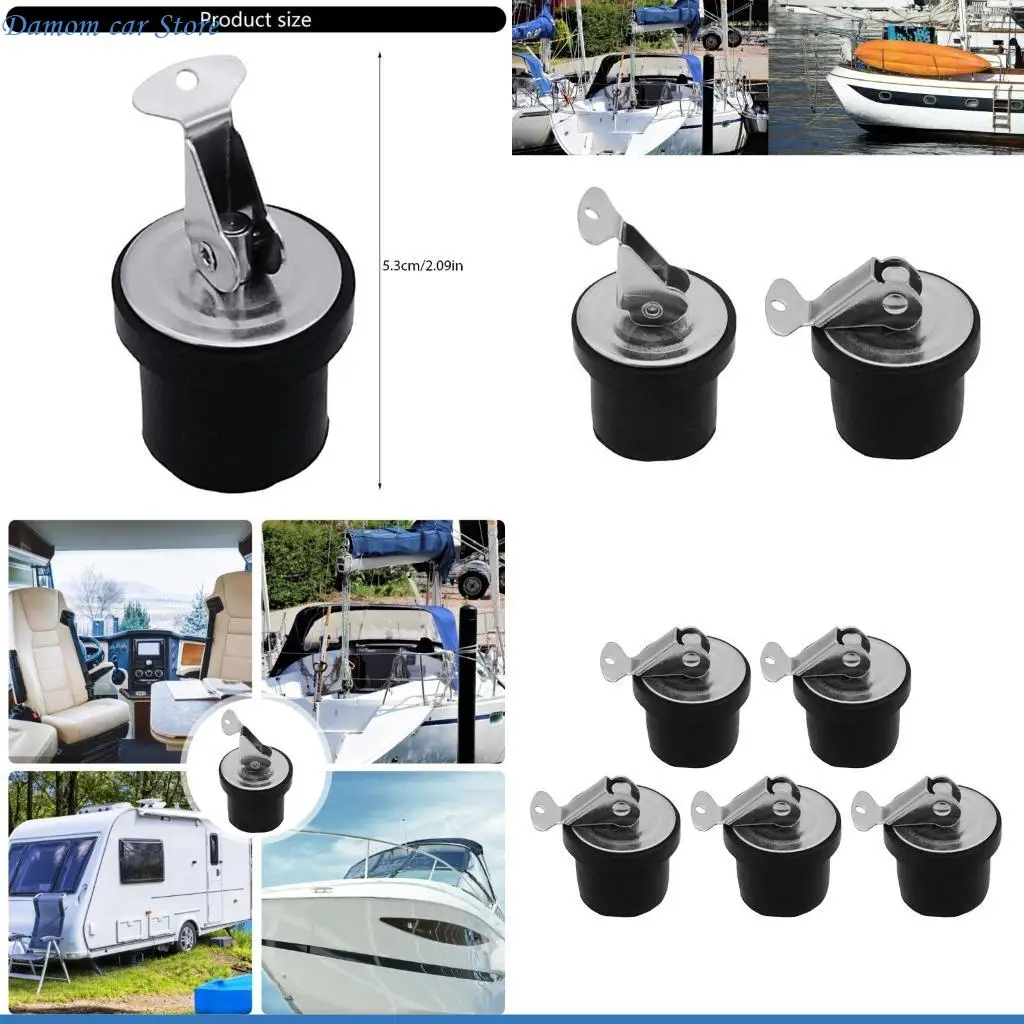 Damom car Store

Product size

5.3cm/2.09in