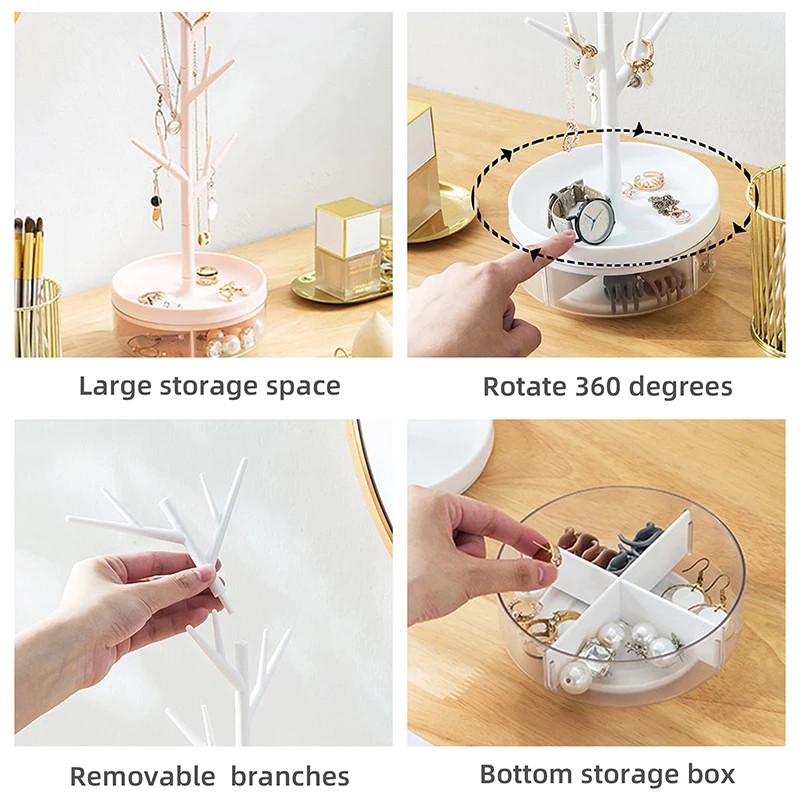 Large storage space

Rotate 360 degrees

Removable branches

Bottom storage box