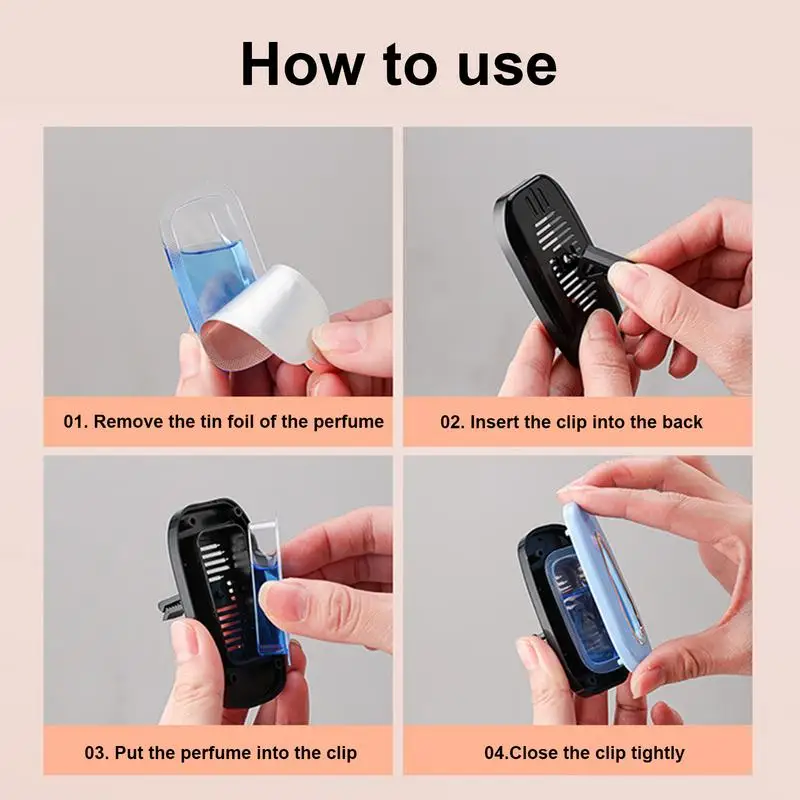 How to use

01. Remove the tin foil of the perfume

02. Insert the clip into the back

03. Put the perfume into the clip

04.Close the clip tightly