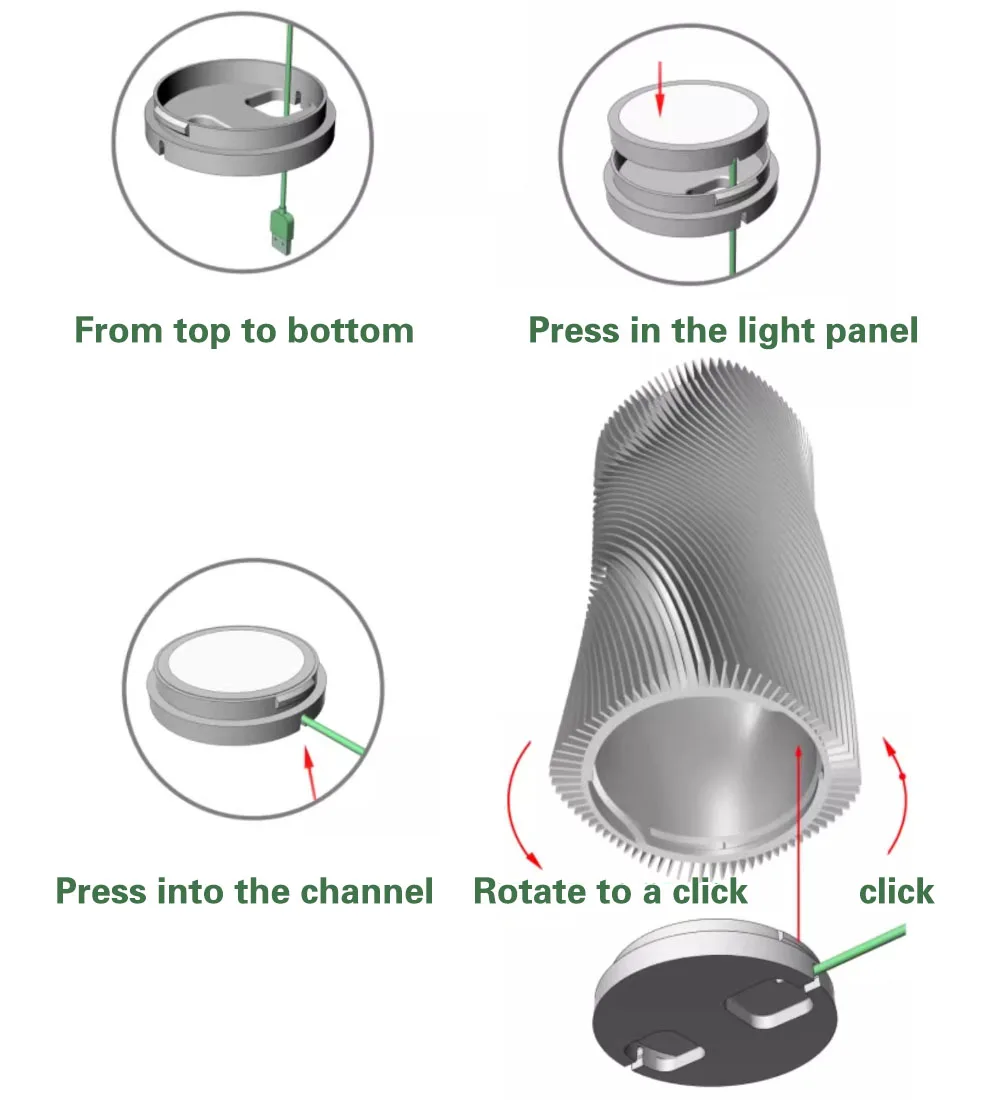 From top to bottom

Press in the light panel

Press into the channel

Rotate to a click

click