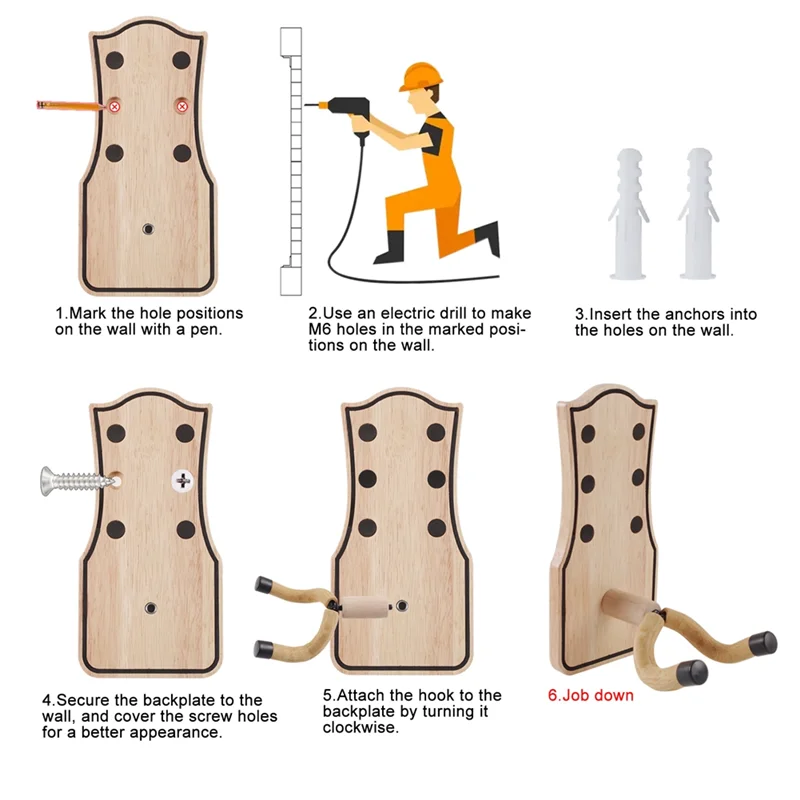 1.Mark the hole positions on the wall with a pen.

2.Use an electric drill to make M6 holes in the marked positions on the wall.

3.Insert the anchors into the holes on the wall.

4.Secure the backplate to the wall, and cover the screw holes for a better appearance.

5.Attach the hook to the backplate by turning it clockwise.

6.Job down