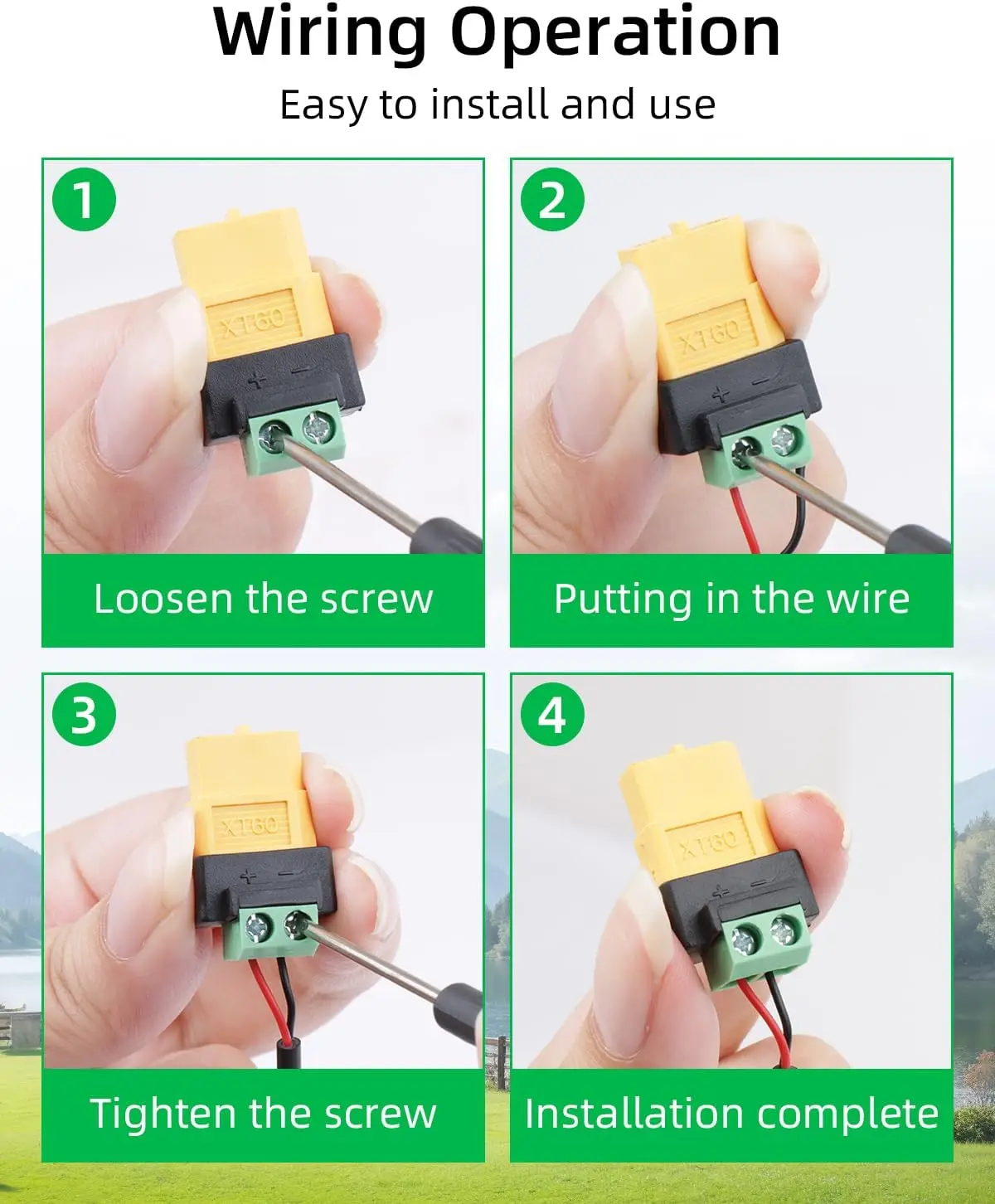 Wiring Operation

Easy to install and use

1

XT60

+ −

Loosen the screw

2

XT60

+ −

Putting in the wire

3

XT60

+ −

Tighten the screw

4

XT60

+ −

Installation complete