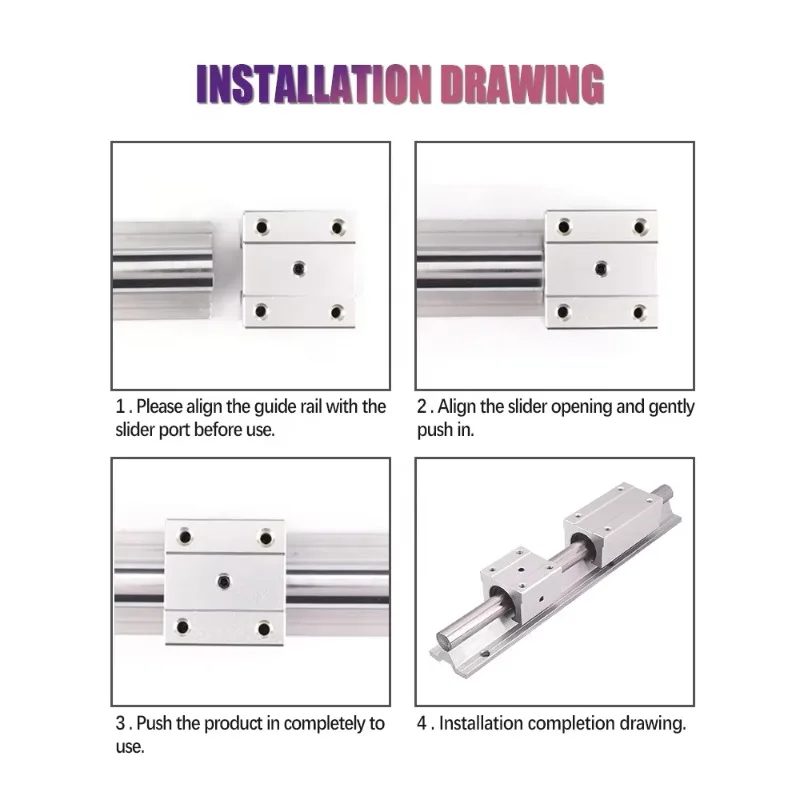 INSTALLATION DRAWING

1 . Please align the guide rail with the slider port before use.

2 . Align the slider opening and gently push in.

3 . Push the product in completely to use.

4 . Installation completion drawing.