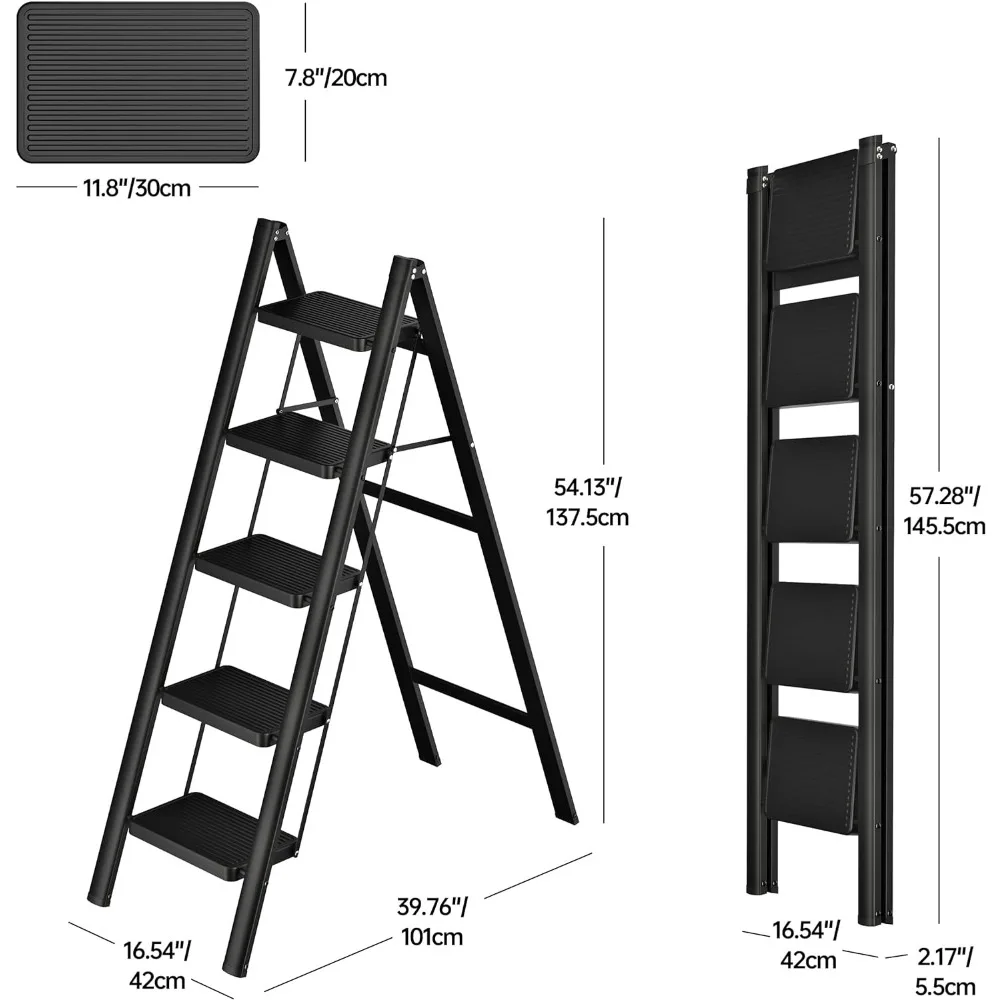 7.8"/20cm

11.8"/30cm

54.13"/
137.5cm

39.76"/
101cm

16.54"/
42cm

57.28"/
145.5cm

16.54"/
42cm

2.17"/
5.5cm