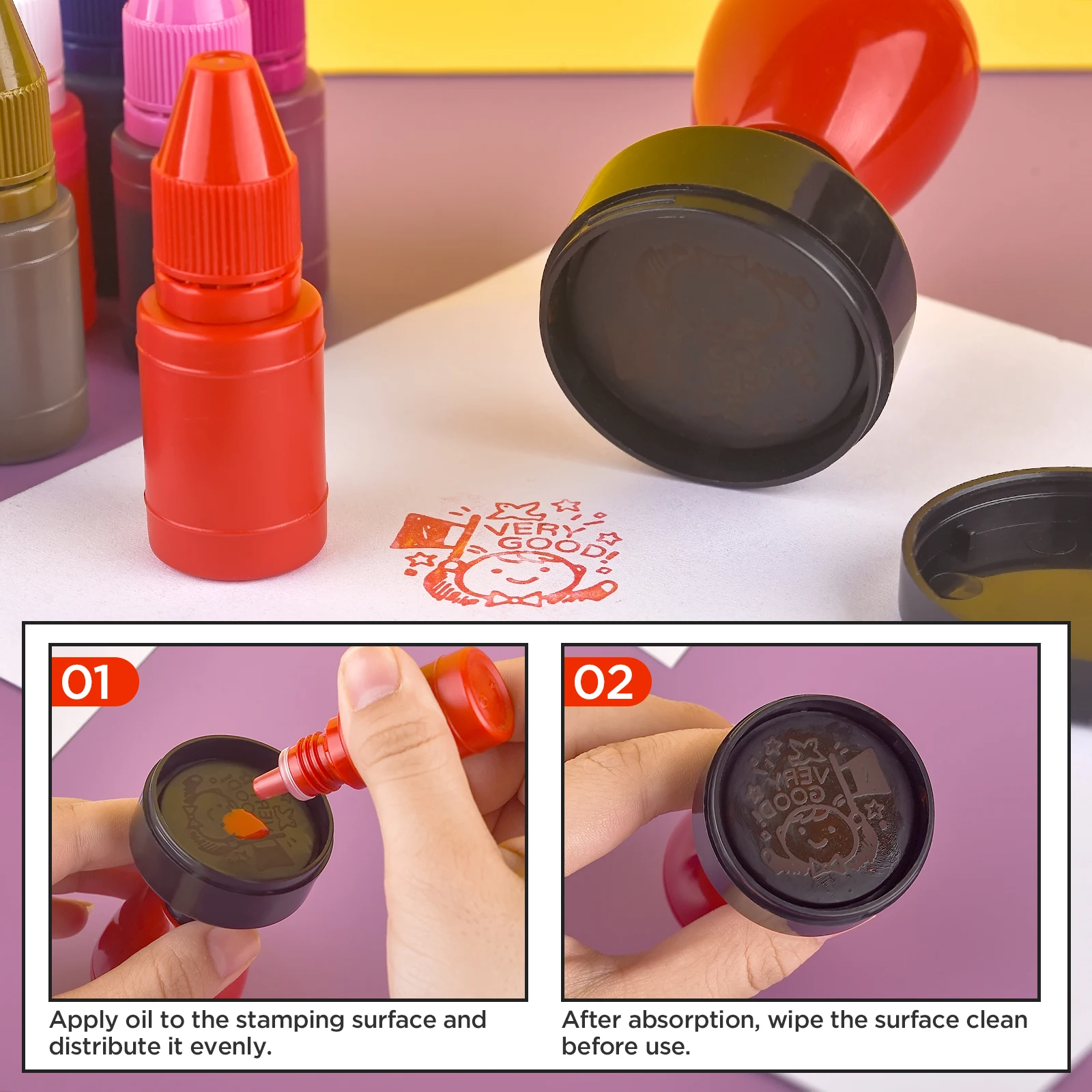 VERY GOOD!

01

Apply oil to the stamping surface and distribute it evenly.

02

After absorption, wipe the surface clean before use.