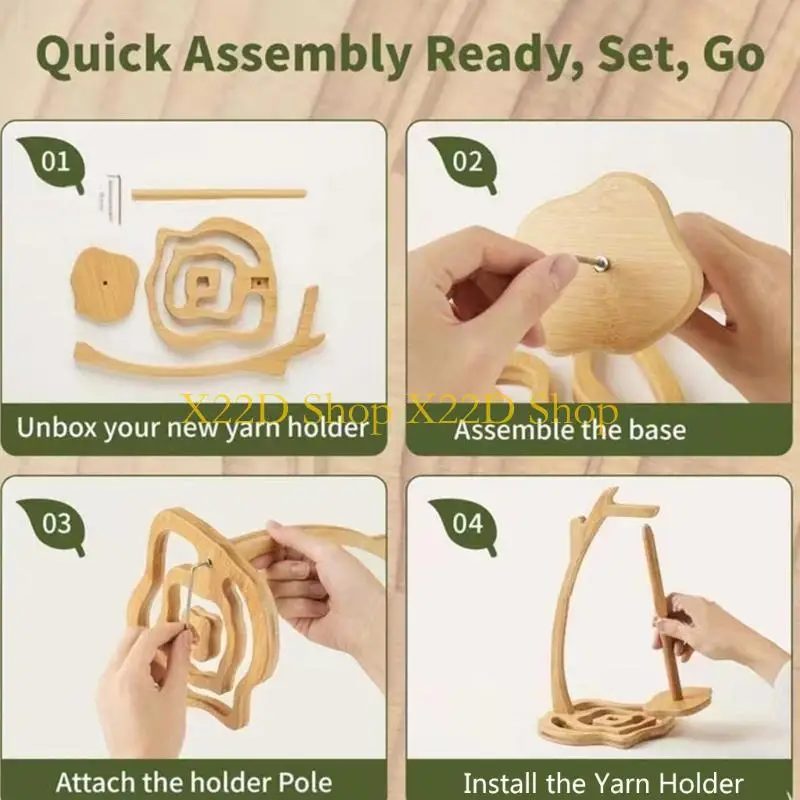 Quick Assembly Ready, Set, Go

01

Unbox your new yarn holder

02

Assemble the base

X22D Shop X22D Shop

03

Attach the holder Pole

04

Install the Yarn Holder