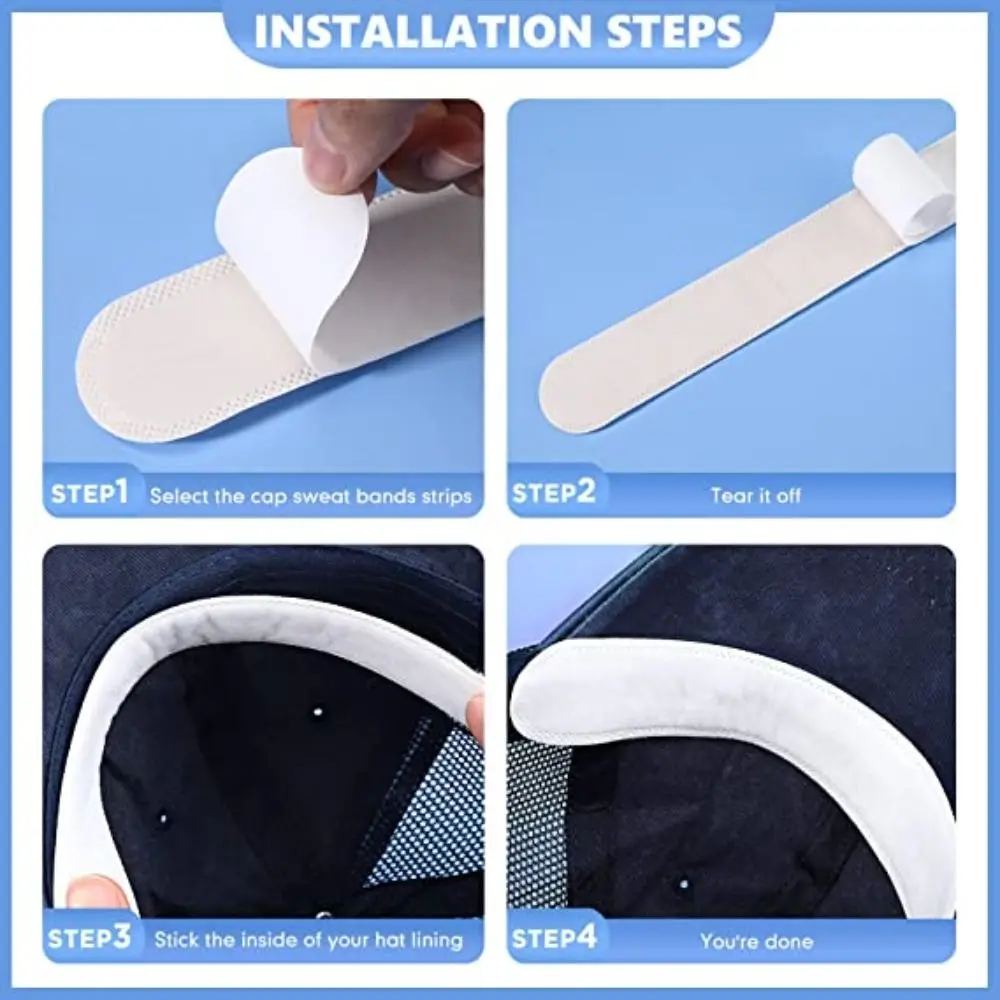 INSTALLATION STEPS

STEP1 Select the cap sweat bands strips

STEP2 Tear it off

STEP3 Stick the inside of your hat lining

STEP4 You're done