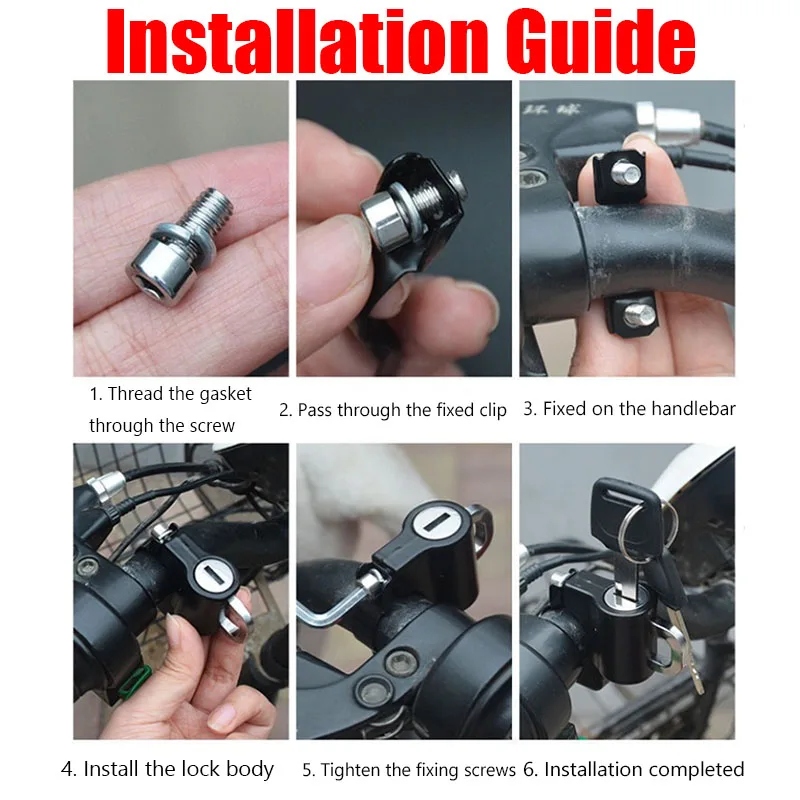 Installation Guide

1. Thread the gasket through the screw

2. Pass through the fixed clip

3. Fixed on the handlebar

4. Install the lock body

5. Tighten the fixing screws

6. Installation completed