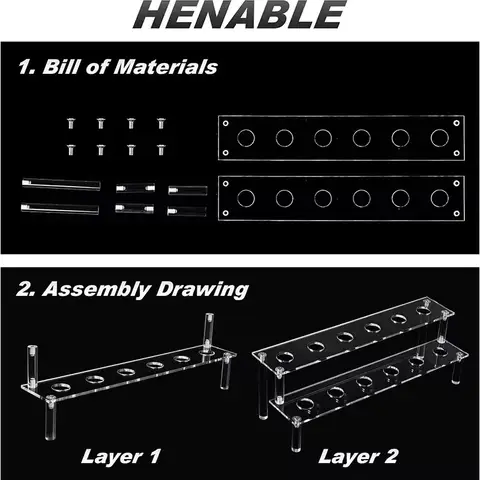 HENABLE

1. Bill of Materials

2. Assembly Drawing

Layer 1

Layer 2