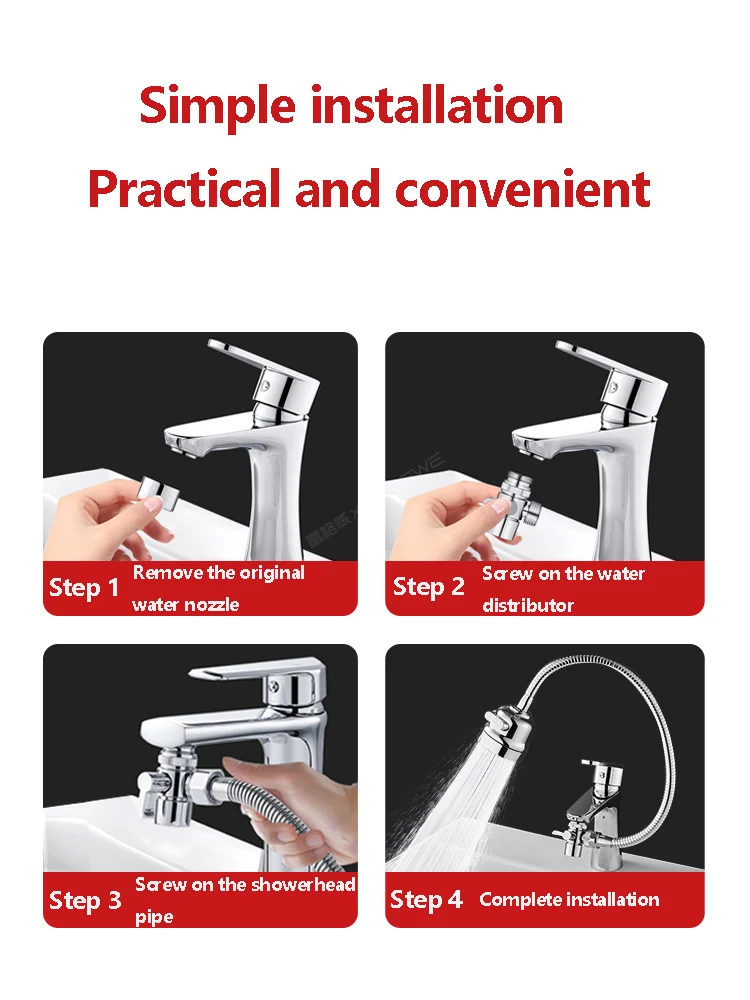 Simple installation

Practical and convenient

Step 1 Remove the original water nozzle

Step 2 Screw on the water distributor

Step 3 Screw on the showerhead pipe

Step 4 Complete installation