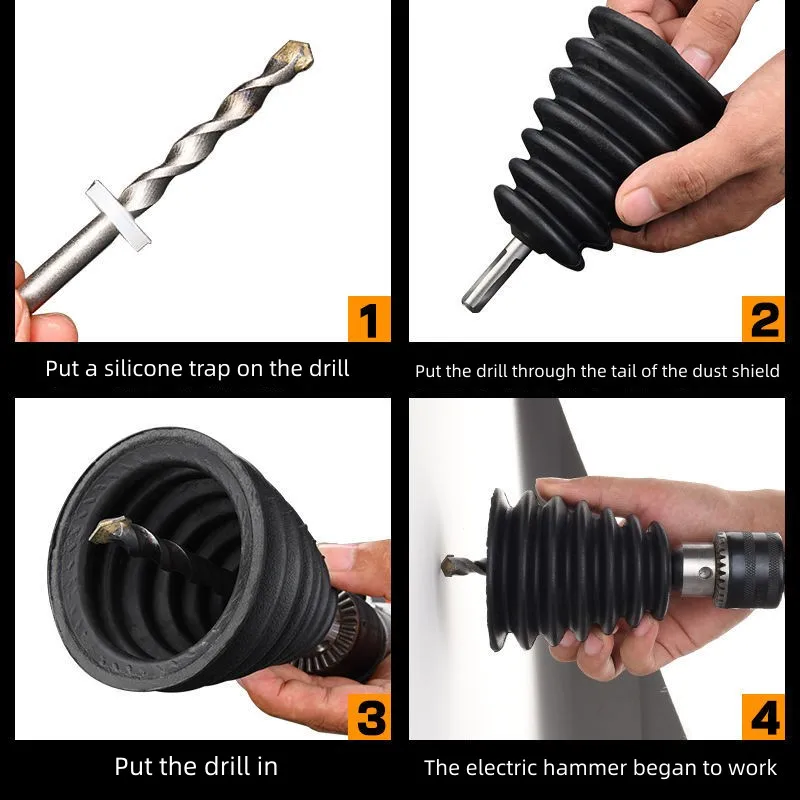 1

Put a silicone trap on the drill

2

Put the drill through the tail of the dust shield

3

Put the drill in

4

The electric hammer began to work