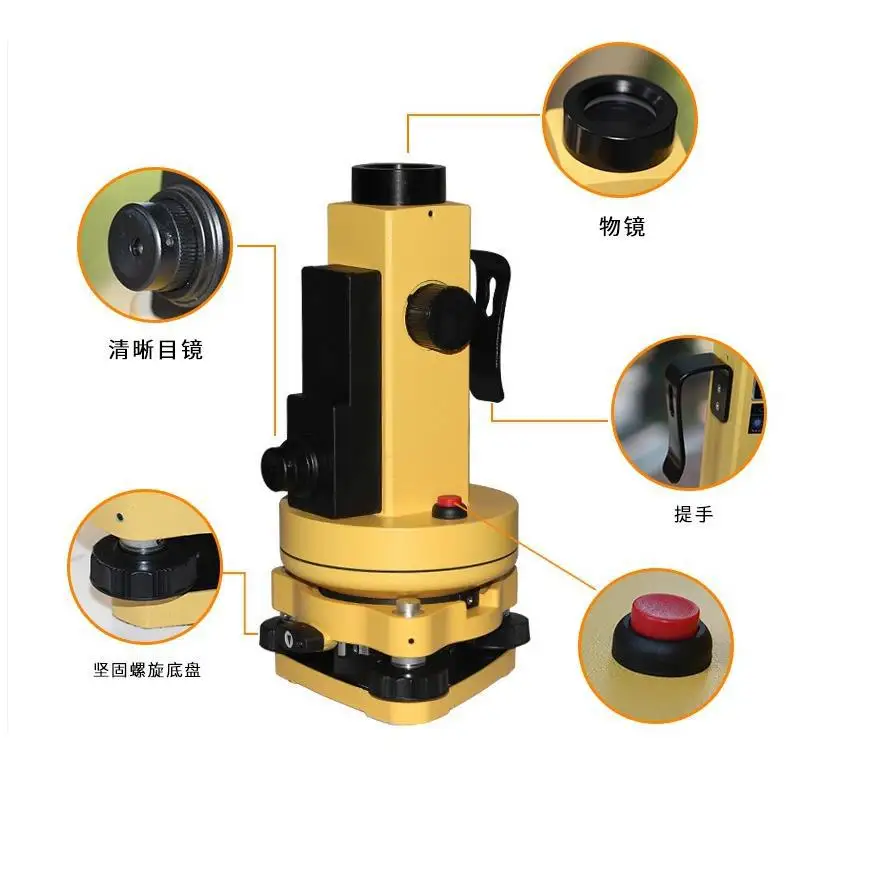 物镜

清晰目镜

提手

坚固螺旋底盘