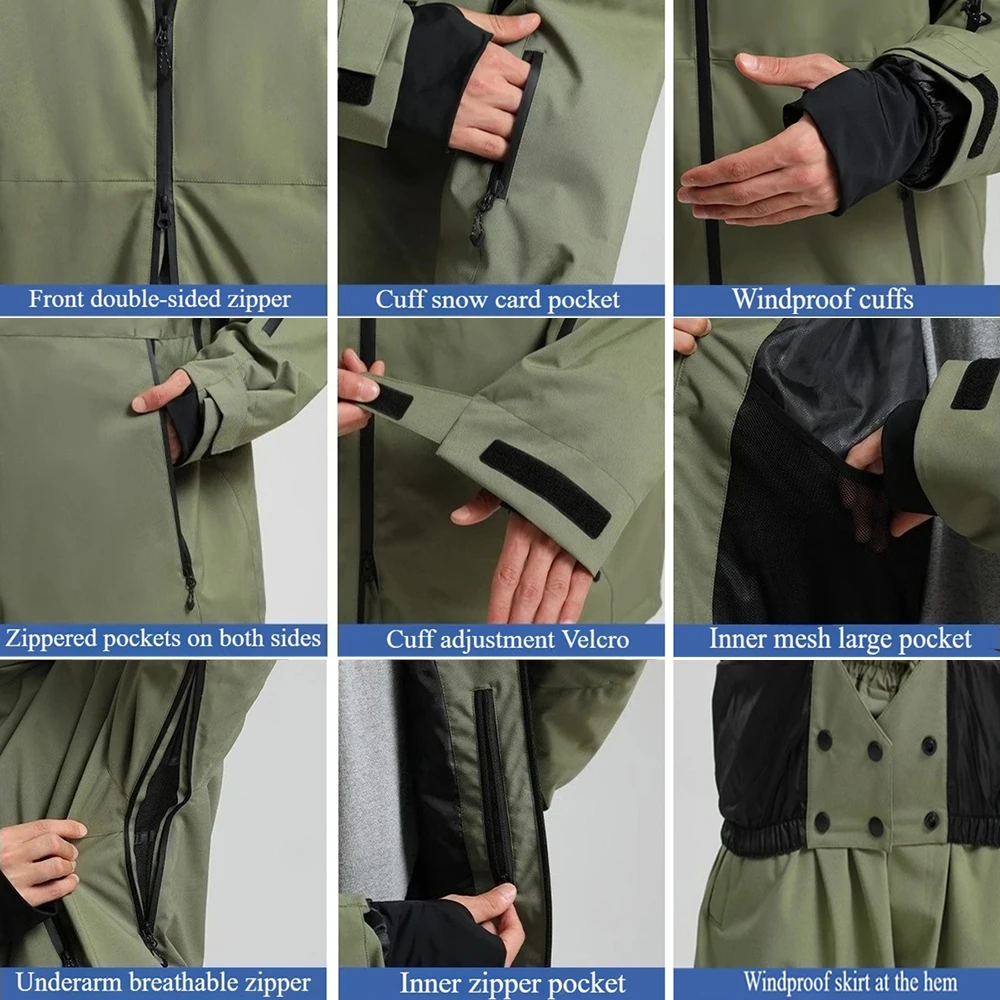 Front double-sided zipper

Cuff snow card pocket

Windproof cuffs

Zippered pockets on both sides

Cuff adjustment Velcro

Inner mesh large pocket

Underarm breathable zipper

Inner zipper pocket

Windproof skirt at the hem