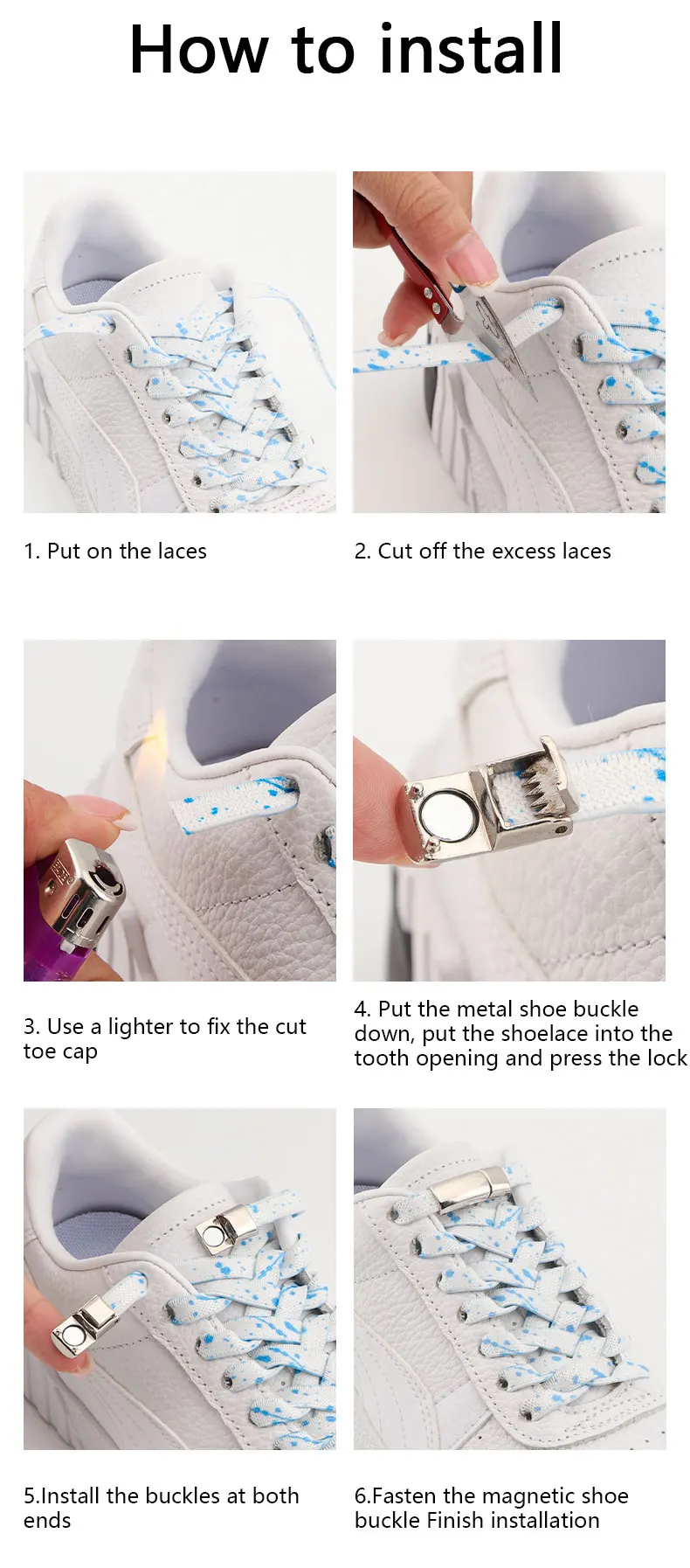 How to install

1. Put on the laces

2. Cut off the excess laces

3. Use a lighter to fix the cut toe cap

4. Put the metal shoe buckle down, put the shoelace into the tooth opening and press the lock

5.Install the buckles at both ends

6.Fasten the magnetic shoe buckle Finish installation