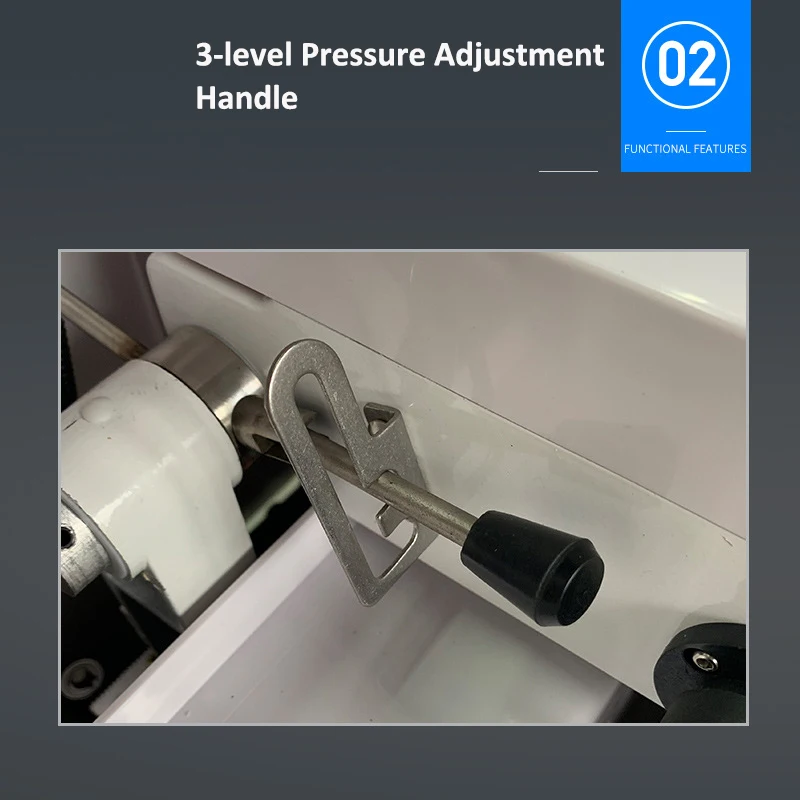 3-level Pressure Adjustment Handle

02

FUNCTIONAL FEATURES