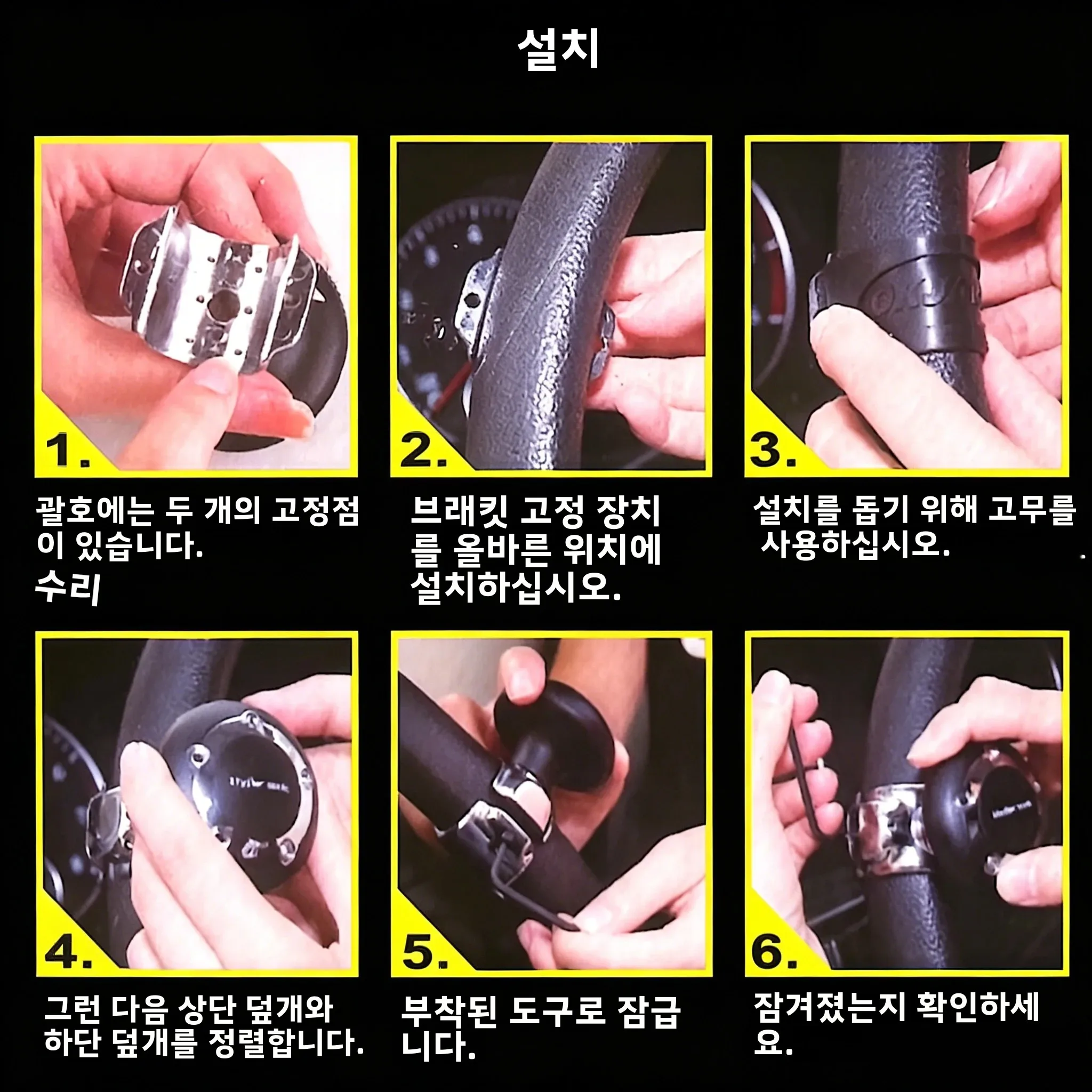 설치

1.

괄호에는 두 개의 고정점이 있습니다.
수리

2.

브래킷 고정 장치를 올바른 위치에 설치하십시오.

3.

설치를 돕기 위해 고무를 사용하십시오.

4.

그런 다음 상단 덮개와 하단 덮개를 정렬합니다.

5.

부착된 도구로 잠급니다.

6.

잠겨졌는지 확인하세요.