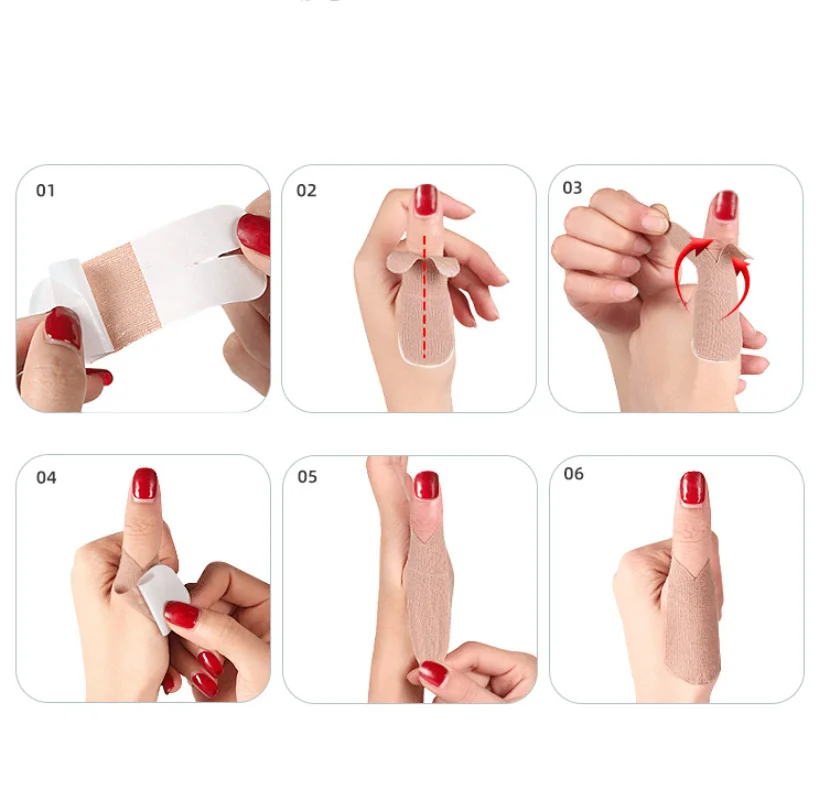 01

02

03

04

05

06