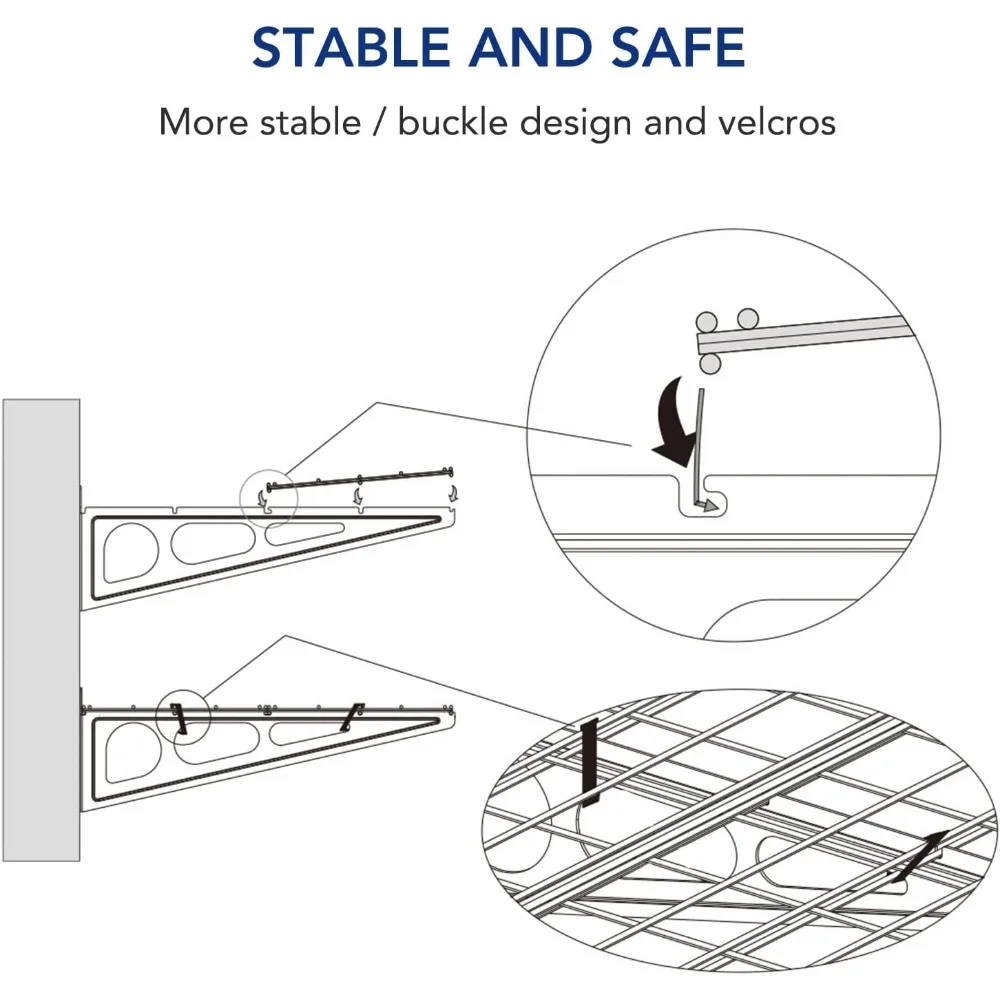 STABLE AND SAFE

More stable / buckle design and velcros