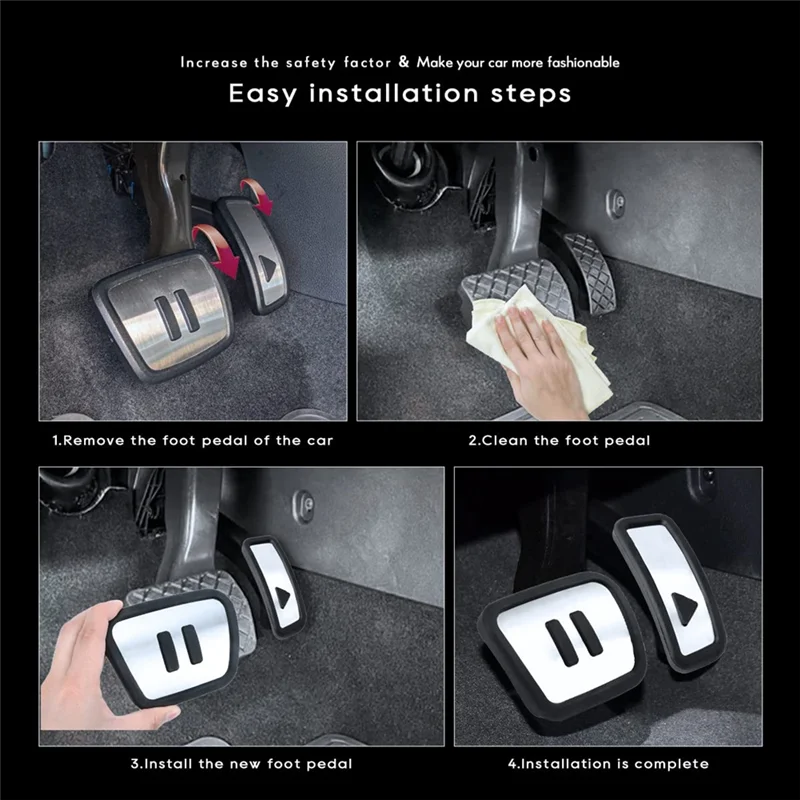 Increase the safety factor & Make your car more fashionable

Easy installation steps

1.Remove the foot pedal of the car

2.Clean the foot pedal

3.Install the new foot pedal

4.Installation is complete