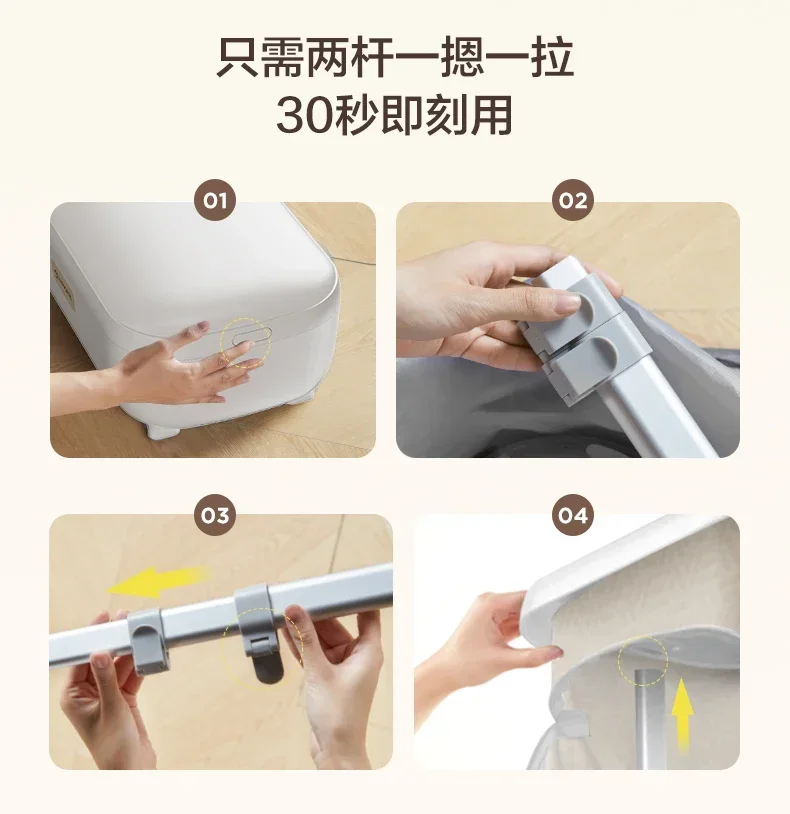 只需两杆一摁一拉
30秒即刻用

01

02

03

04